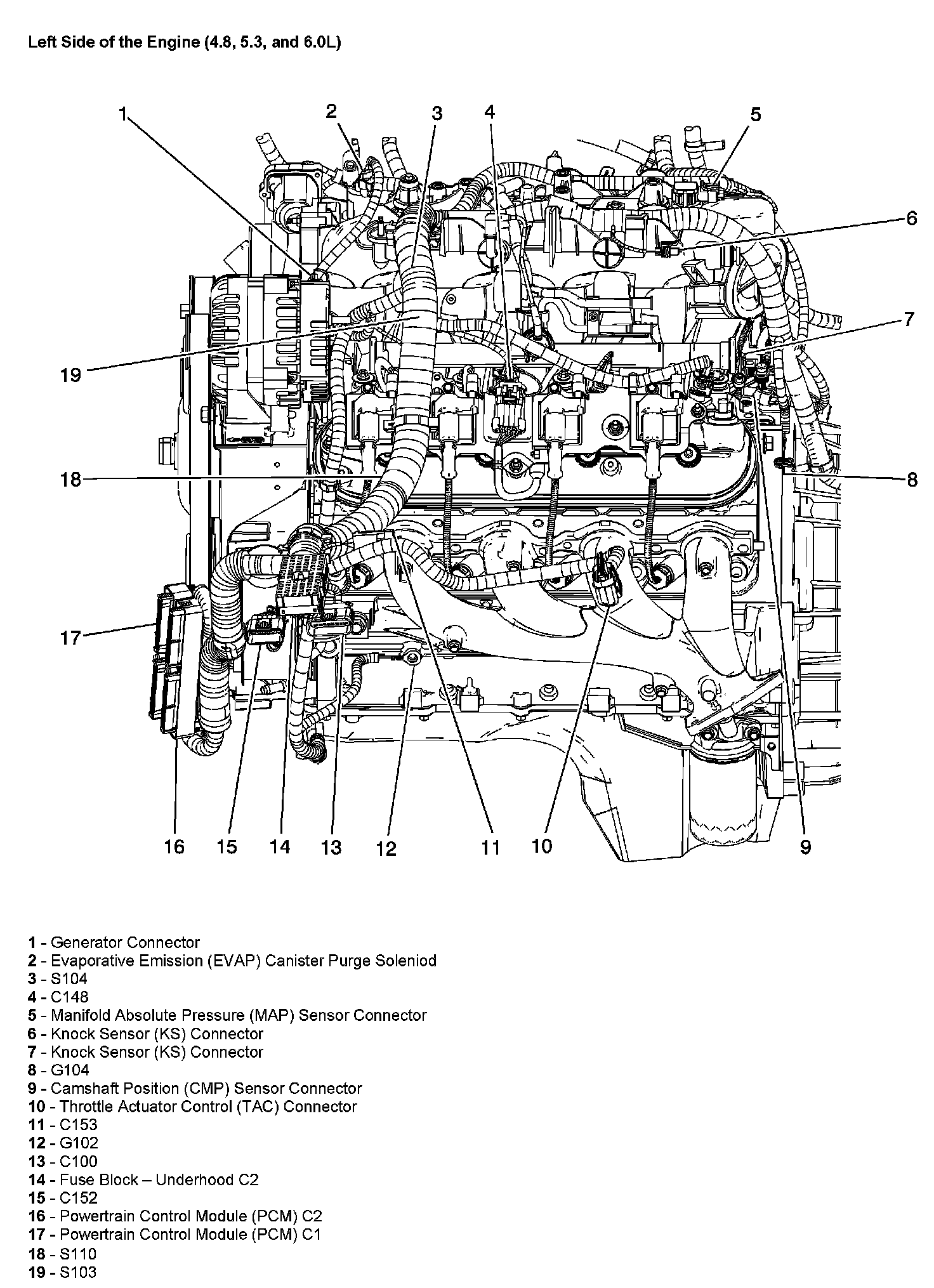 Left Side of the Engine (4.8, 5.3, and 6.0L)

1
2
3
4
5
6
7
19
18
8
17
16 15 14 13 12 11 10 9

1 - Generator Connector
2 - Evaporative Emission (EVAP) Canister Purge Soleniod
3 - S104
4 - C148
5 - Manifold Absolute Pressure (MAP) Sensor Connector
6 - Knock Sensor (KS) Connector
7 - Knock Sensor (KS) Connector
8 - G104
9 - Camshaft Position (CMP) Sensor Connector
10 - Throttle Actuator Control (TAC) Connector
11 - C153
12 - G102
13 - C100
14 - Fuse Block – Underhood C2
15 - C152
16 - Powertrain Control Module (PCM) C2
17 - Powertrain Control Module (PCM) C1
18 - S110
19 - S103