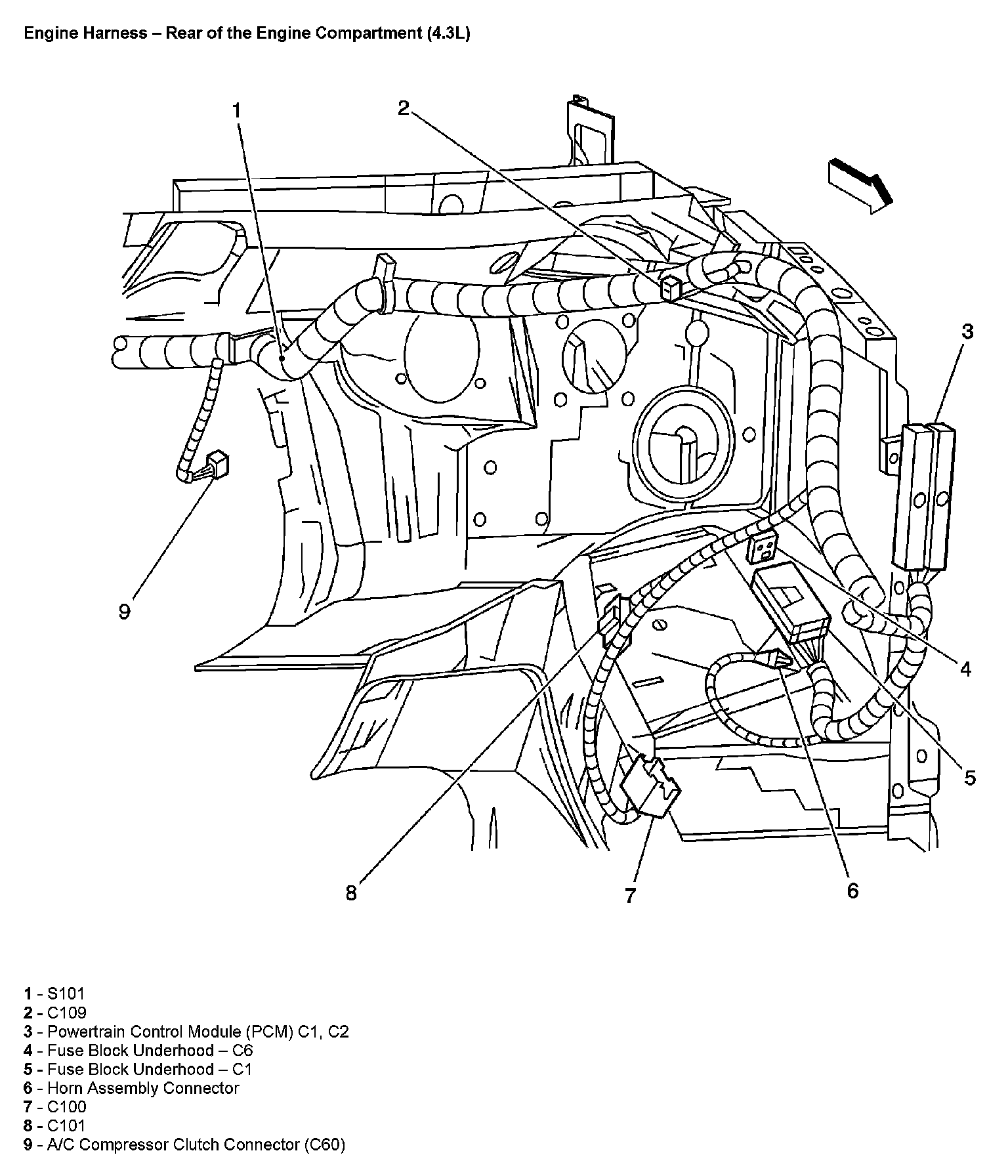 Engine Harness – Rear of the Engine Compartment (4.3L)

1
2
3
9
4
5
8
7
6

1 - S101
2 - C109
3 - Powertrain Control Module (PCM) C1, C2
4 - Fuse Block Underhood – C6
5 - Fuse Block Underhood – C1
6 - Horn Assembly Connector
7 - C100
8 - C101
9 - A/C Compressor Clutch Connector (C60)