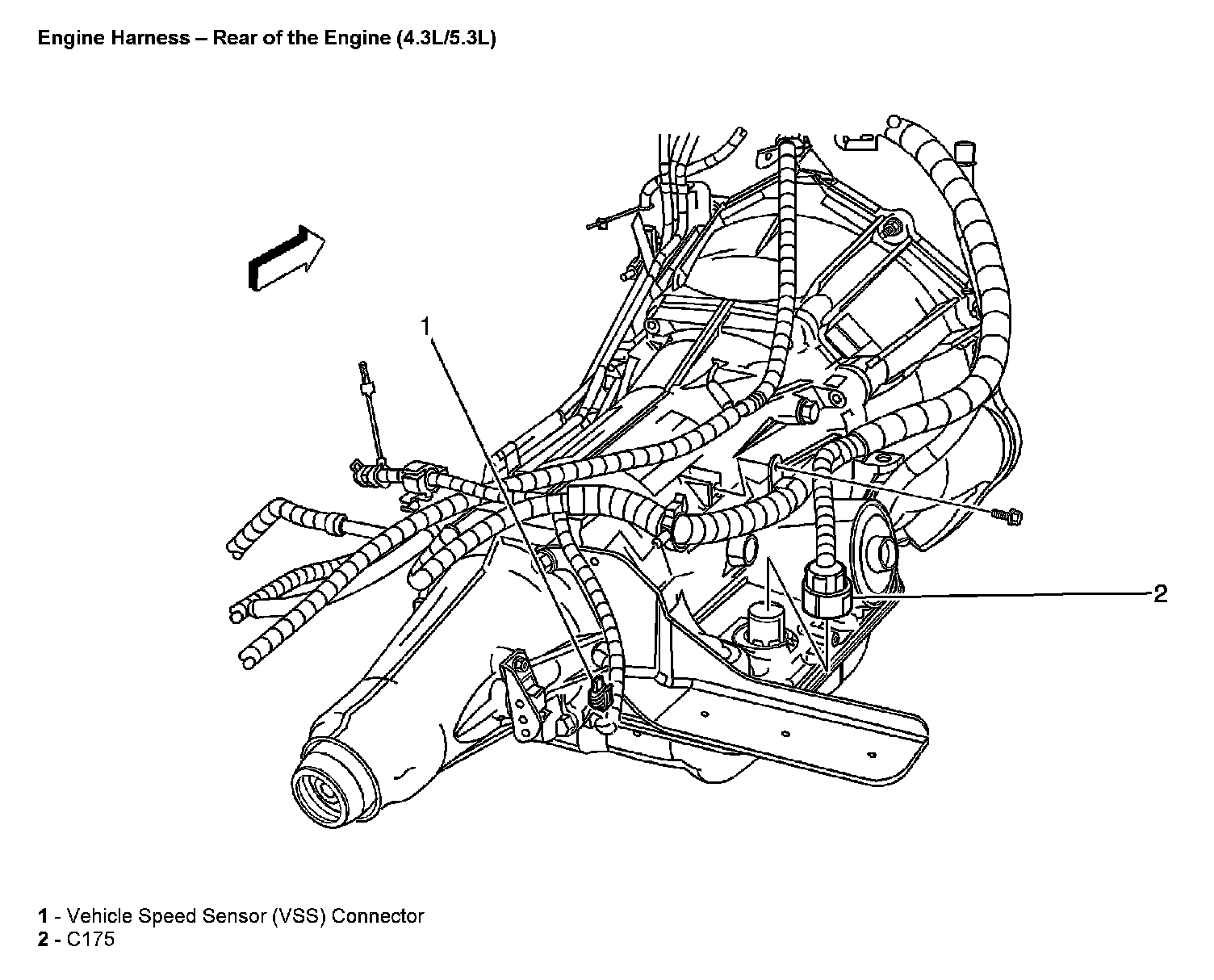 Engine Harness – Rear of the Engine (4.3L/5.3L)

1

2

1 - Vehicle Speed Sensor (VSS) Connector
2 - C175