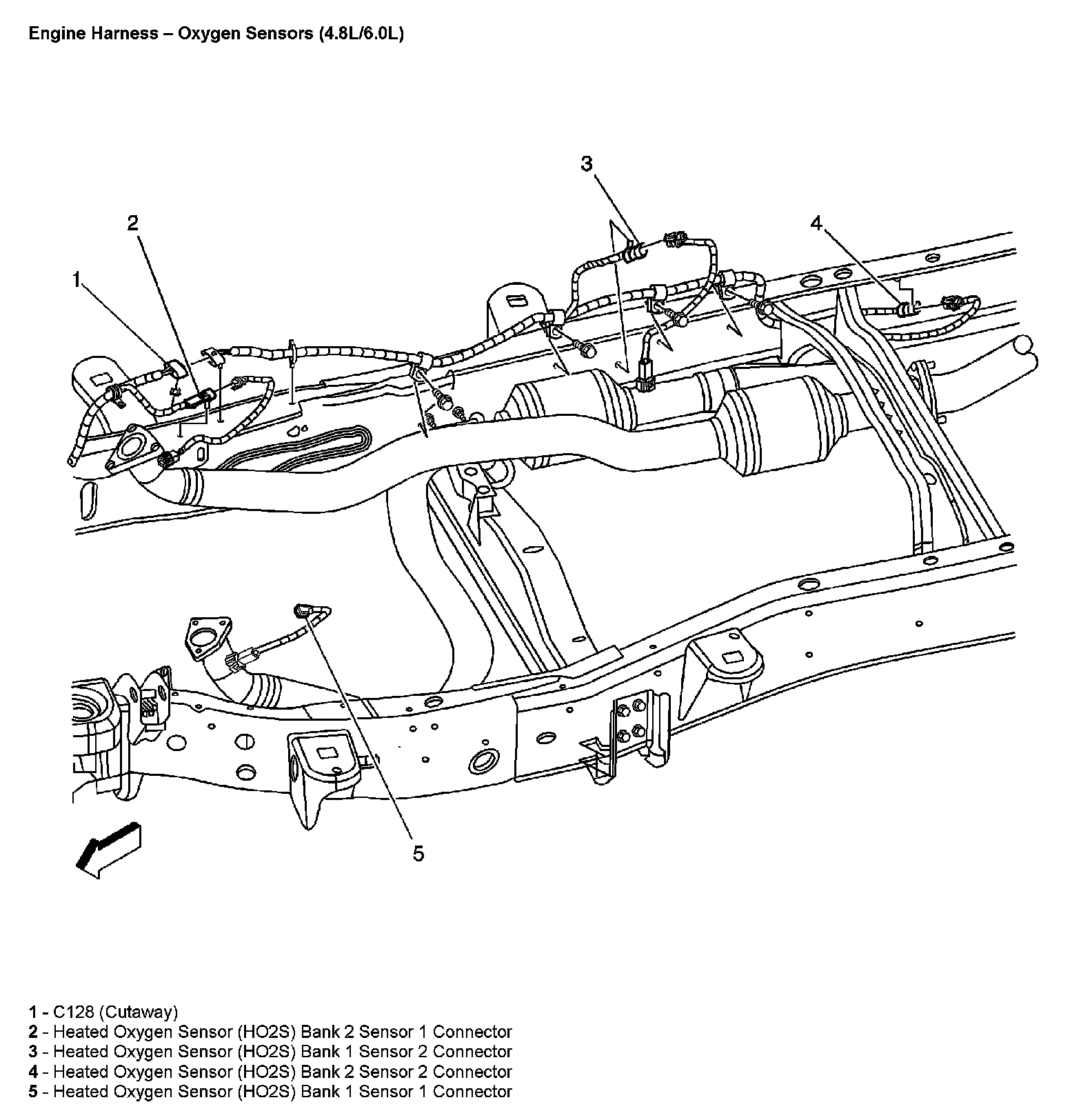 Engine Harness – Oxygen Sensors (4.8L/6.0L)

3

2

4

1

5

1 - C128 (Cutaway)
2 - Heated Oxygen Sensor (HO2S) Bank 2 Sensor 1 Connector
3 - Heated Oxygen Sensor (HO2S) Bank 1 Sensor 2 Connector
4 - Heated Oxygen Sensor (HO2S) Bank 2 Sensor 2 Connector
5 - Heated Oxygen Sensor (HO2S) Bank 1 Sensor 1 Connector