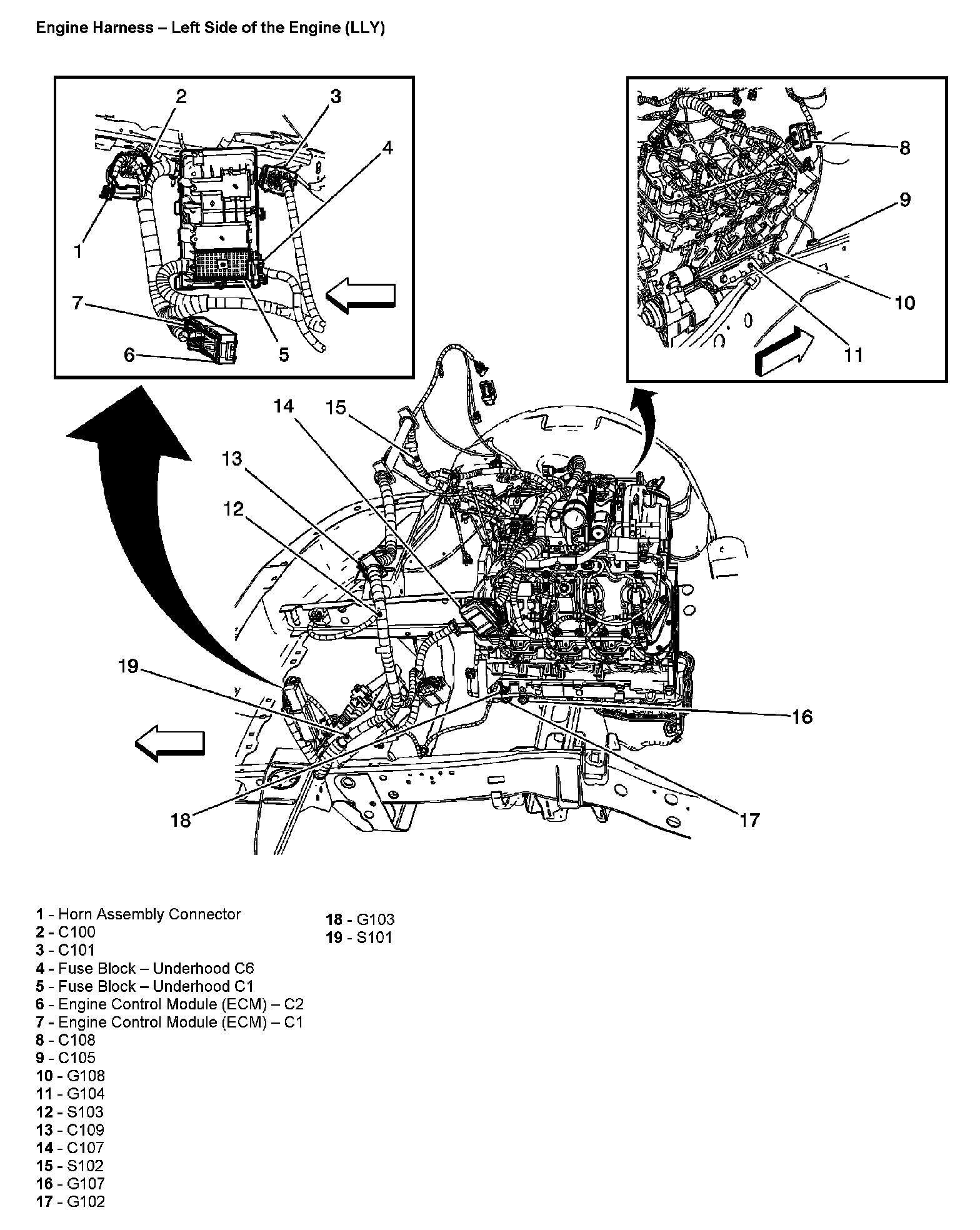 Engine Harness – Left Side of the Engine (LLY)

2
3
4
1
7
6
5

8
9
10
11

14
15
13
12
19
16
18
17

1 - Horn Assembly Connector
2 - C100
3 - C101
4 - Fuse Block – Underhood C6
5 - Fuse Block – Underhood C1
6 - Engine Control Module (ECM) – C2
7 - Engine Control Module (ECM) – C1
8 - C108
9 - C105
10 - G108
11 - G104
12 - S103
13 - C109
14 - C107
15 - S102
16 - G107
17 - G102

18 - G103
19 - S101