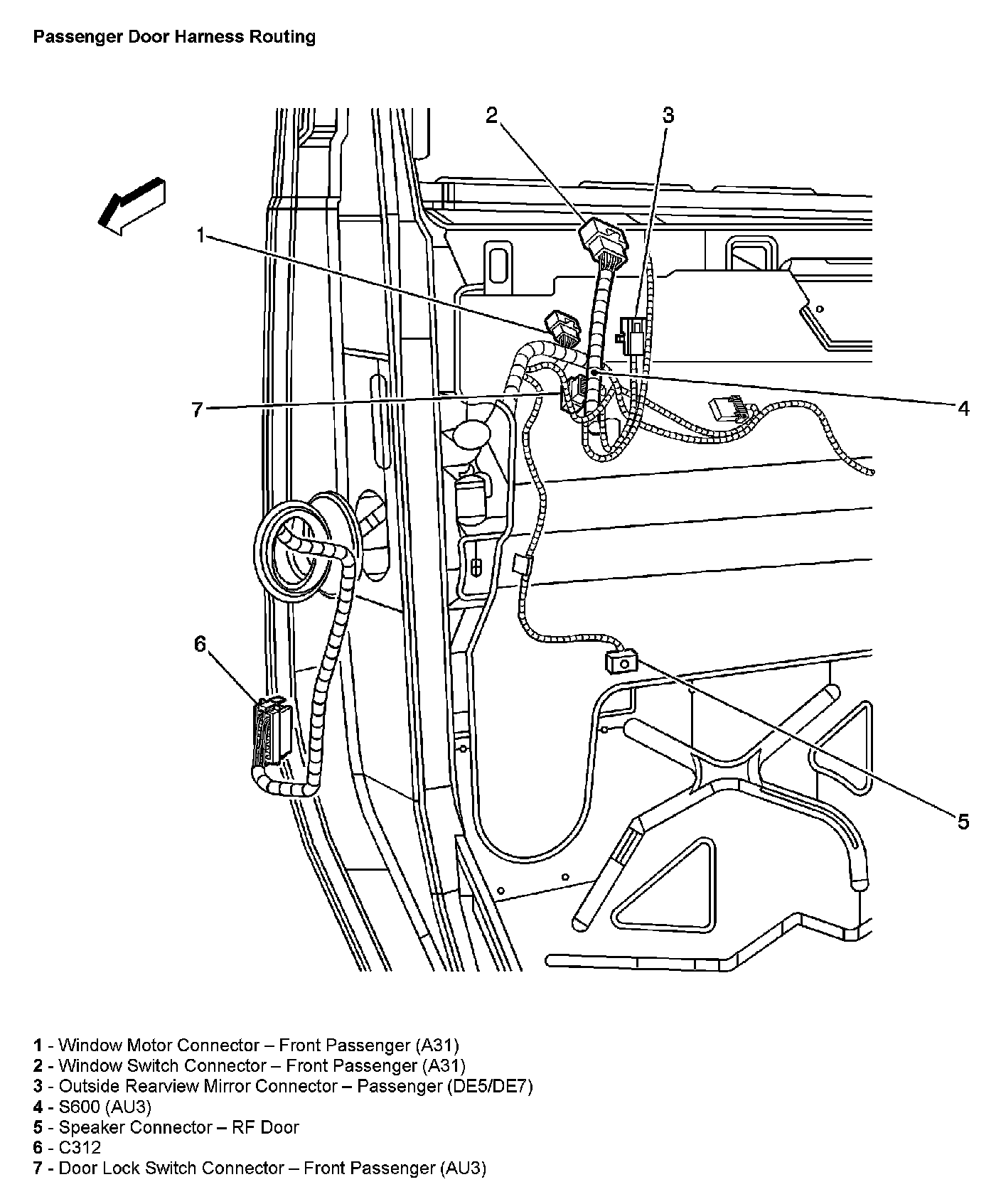 Passenger Door Harness Routing

2
3
1
7
4
6
5

1 - Window Motor Connector – Front Passenger (A31)
2 - Window Switch Connector – Front Passenger (A31)
3 - Outside Rearview Mirror Connector – Passenger (DE5/DE7)
4 - S600 (AU3)
5 - Speaker Connector – RF Door
6 - C312
7 - Door Lock Switch Connector – Front Passenger (AU3)