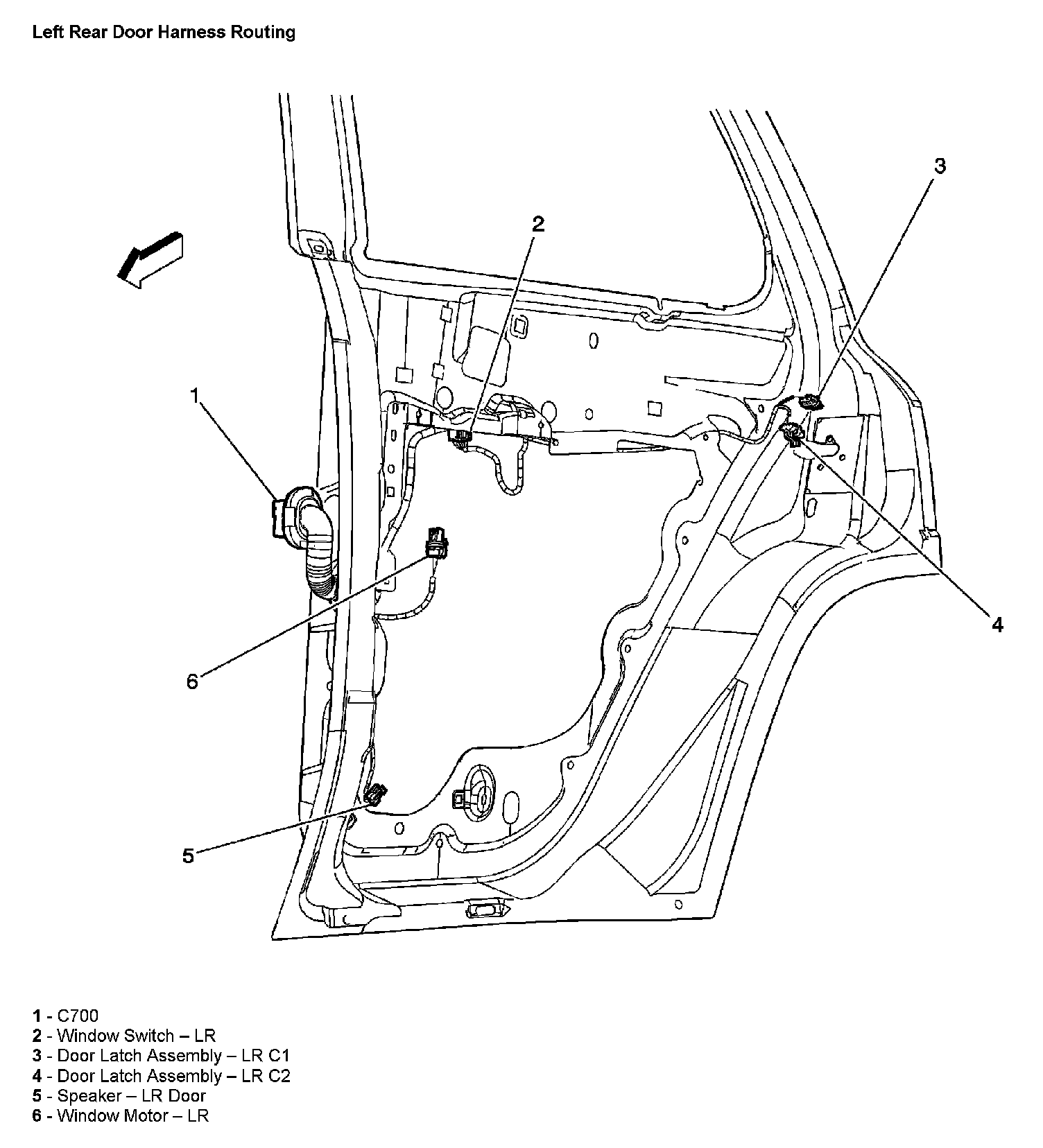 Left Rear Door Harness Routing

3

2

1

4

6

5

1 - C700
2 - Window Switch – LR
3 - Door Latch Assembly – LR C1
4 - Door Latch Assembly – LR C2
5 - Speaker – LR Door
6 - Window Motor – LR