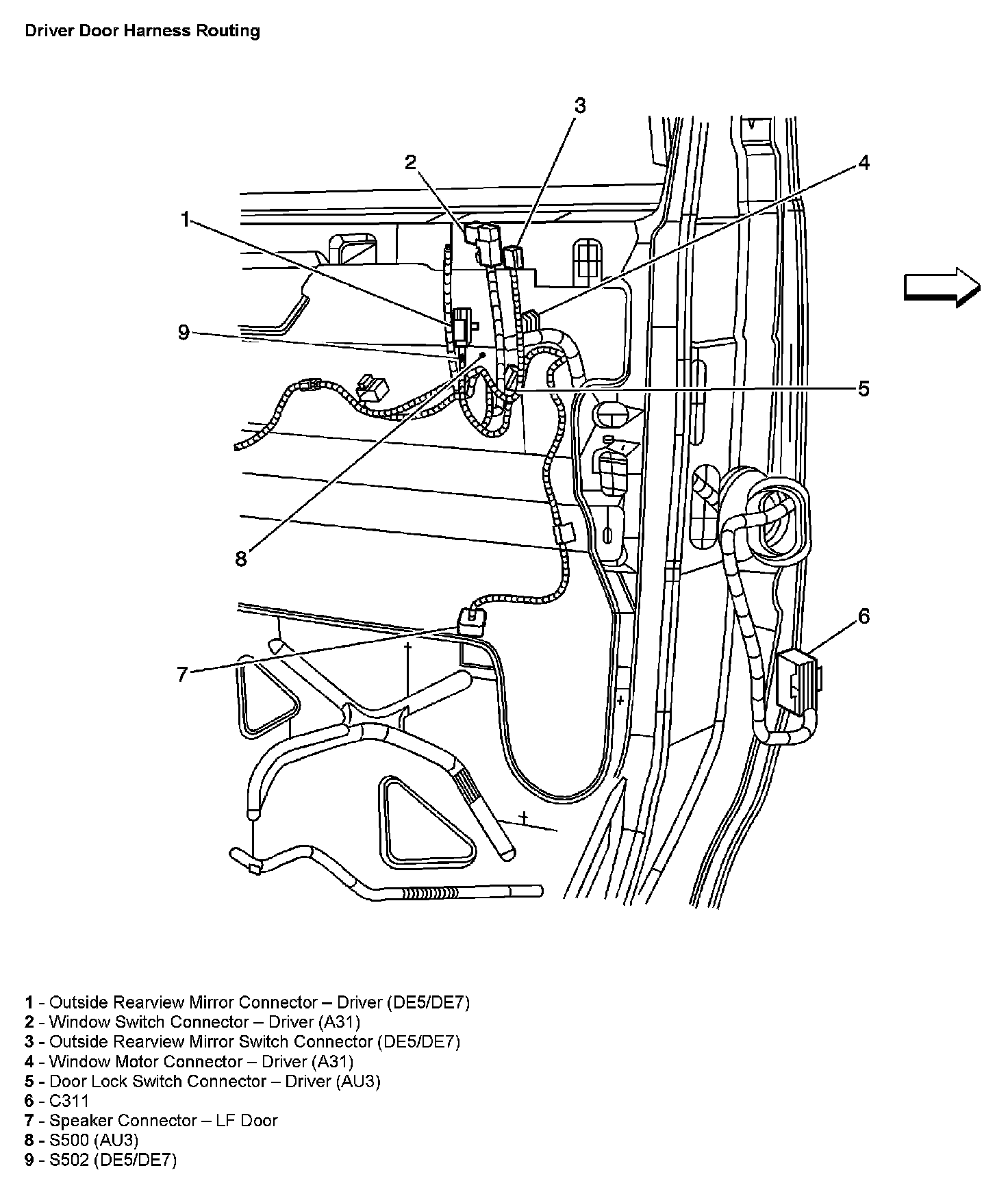 Driver Door Harness Routing

3
2
4
1
9
5
8
6
7

1 - Outside Rearview Mirror Connector – Driver (DE5/DE7)
2 - Window Switch Connector – Driver (A31)
3 - Outside Rearview Mirror Switch Connector (DE5/DE7)
4 - Window Motor Connector – Driver (A31)
5 - Door Lock Switch Connector – Driver (AU3)
6 - C311
7 - Speaker Connector – LF Door
8 - S500 (AU3)
9 - S502 (DE5/DE7)