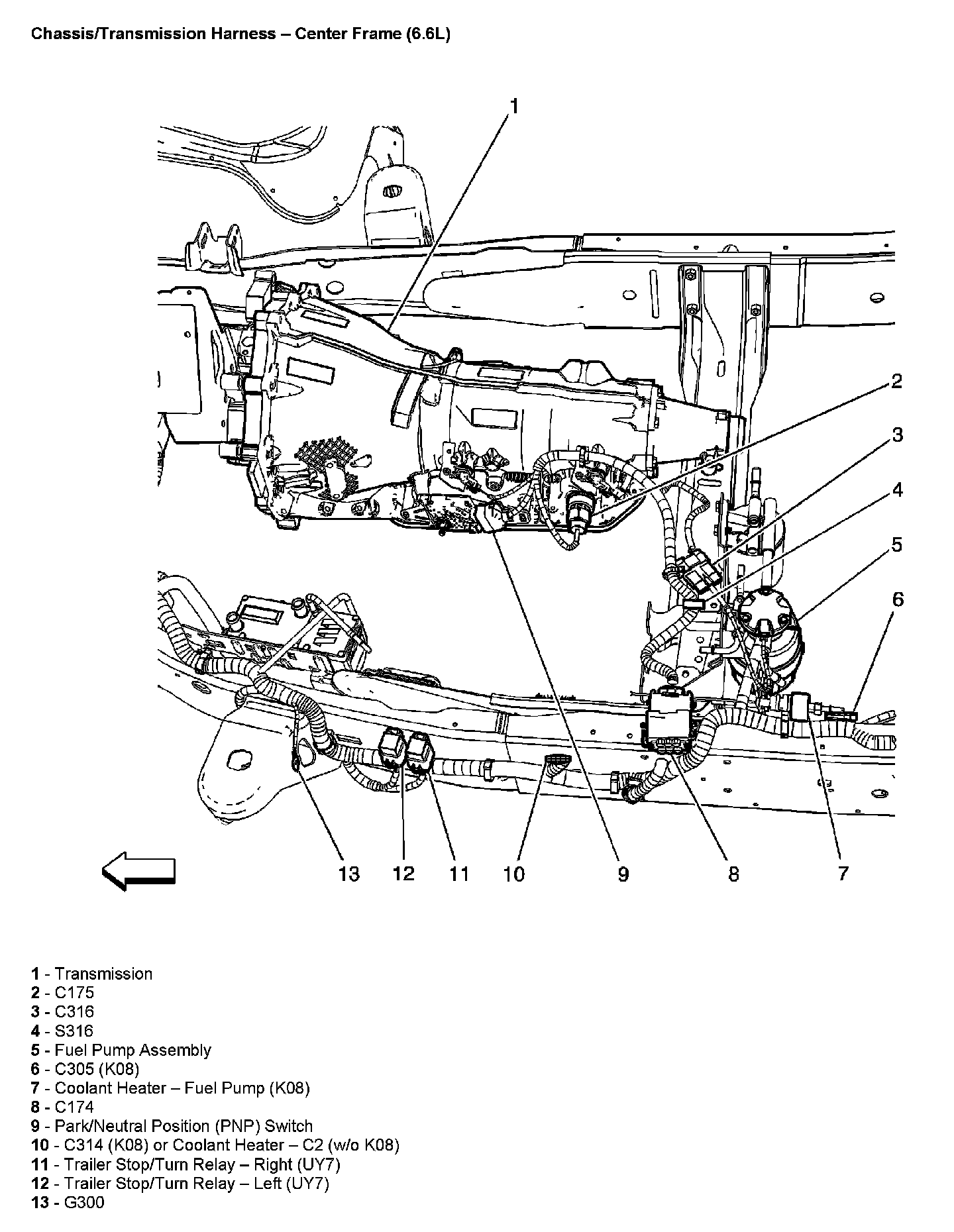 Chassis/Transmission Harness – Center Frame (6.6L)

1
2
3
4
5
6
13 12 11 10 9 8 7

1 - Transmission
2 - C175
3 - C316
4 - S316
5 - Fuel Pump Assembly
6 - C305 (K08)
7 - Coolant Heater – Fuel Pump (K08)
8 - C174
9 - Park/Neutral Position (PNP) Switch
10 - C314 (K08) or Coolant Heater – C2 (w/o K08)
11 - Trailer Stop/Turn Relay – Right (UY7)
12 - Trailer Stop/Turn Relay – Left (UY7)
13 - G300