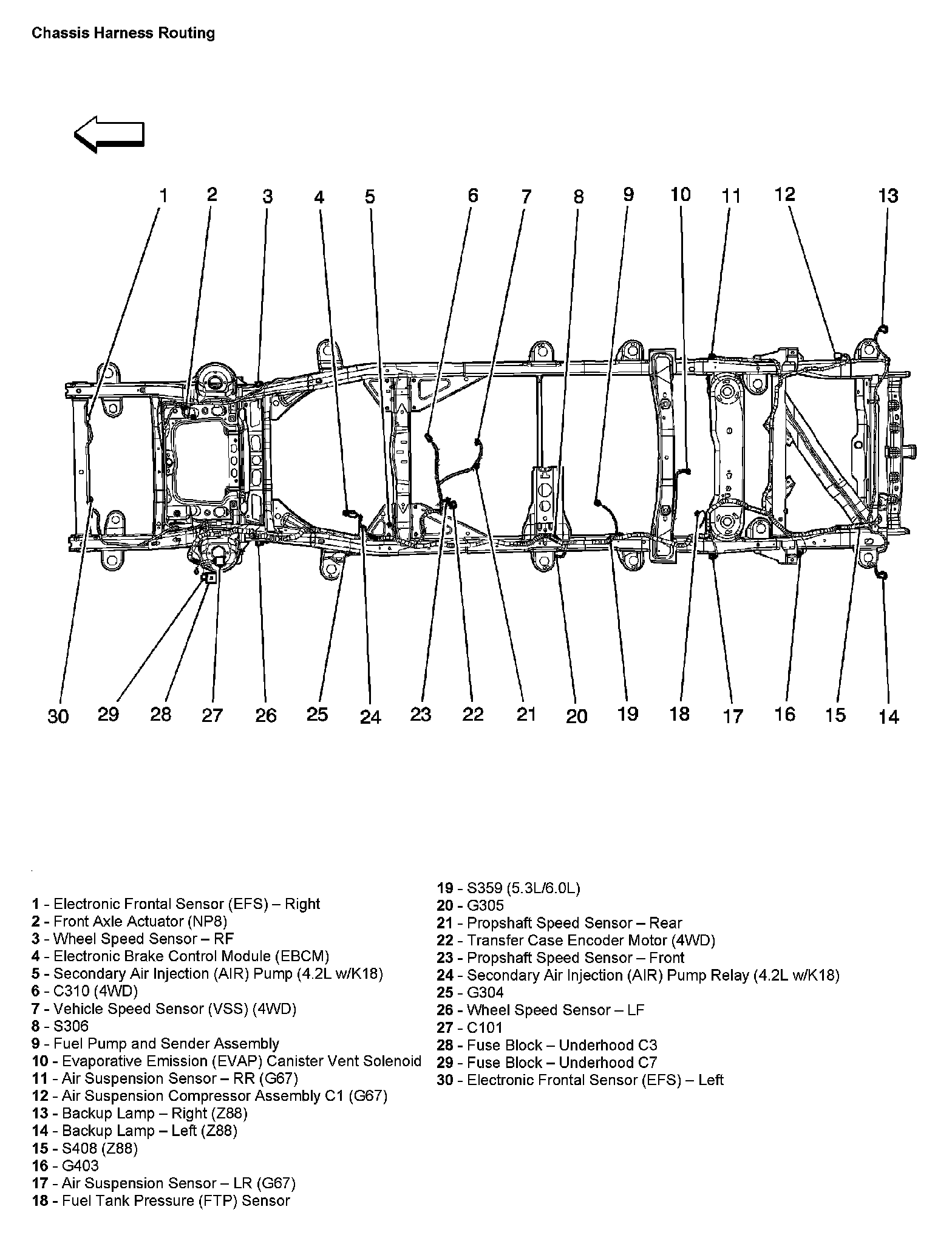 Chassis Harness Routing

1 2 3 4 5 6 7 8 9 10 11 12 13

30 29 28 27 26 25 24 23 22 21 20 19 18 17 16 15 14

1 - Electronic Frontal Sensor (EFS) – Right
2 - Front Axle Actuator (NP8)
3 - Wheel Speed Sensor – RF
4 - Electronic Brake Control Module (EBCM)
5 - Secondary Air Injection (AIR) Pump (4.2L w/K18)
6 - C310 (4WD)
7 - Vehicle Speed Sensor (VSS) (4WD)
8 - S306
9 - Fuel Pump and Sender Assembly
10 - Evaporative Emission (EVAP) Canister Vent Solenoid
11 - Air Suspension Sensor – RR (G67)
12 - Air Suspension Compressor Assembly C1 (G67)
13 - Backup Lamp – Right (Z88)
14 - Backup Lamp – Left (Z88)
15 - S408 (Z88)
16 - G403
17 - Air Suspension Sensor – LR (G67)
18 - Fuel Tank Pressure (FTP) Sensor

19 - S359 (5.3L/6.0L)
20 - G305
21 - Propshaft Speed Sensor – Rear
22 - Transfer Case Encoder Motor (4WD)
23 - Propshaft Speed Sensor – Front
24 - Secondary Air Injection (AIR) Pump Relay (4.2L w/K18)
25 - G304
26 - Wheel Speed Sensor – LF
27 - C101
28 - Fuse Block – Underhood C3
29 - Fuse Block – Underhood C7
30 - Electronic Frontal Sensor (EFS) – Left