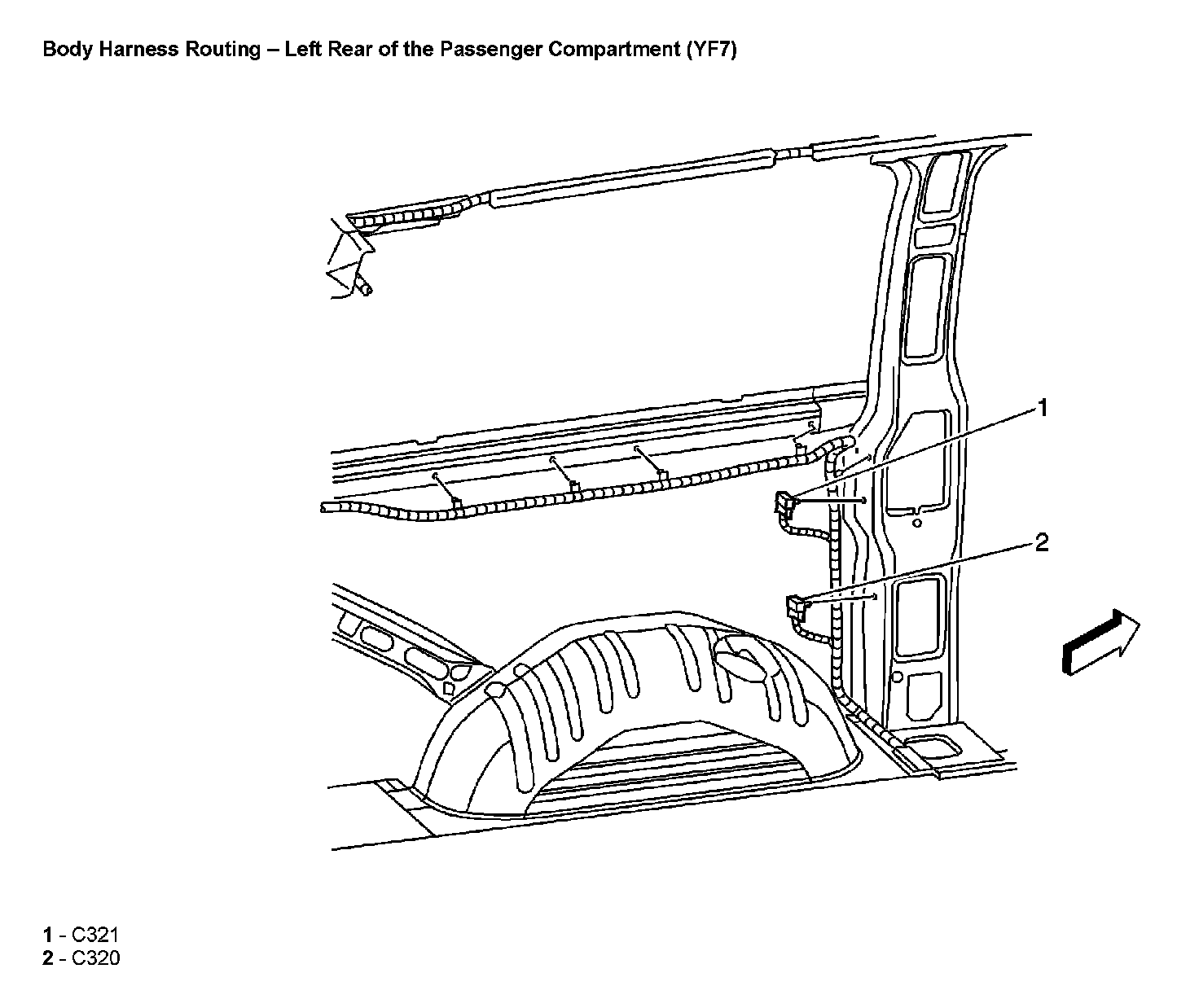 Body Harness Routing – Left Rear of the Passenger Compartment (YF7)

1

2

1 - C321
2 - C320