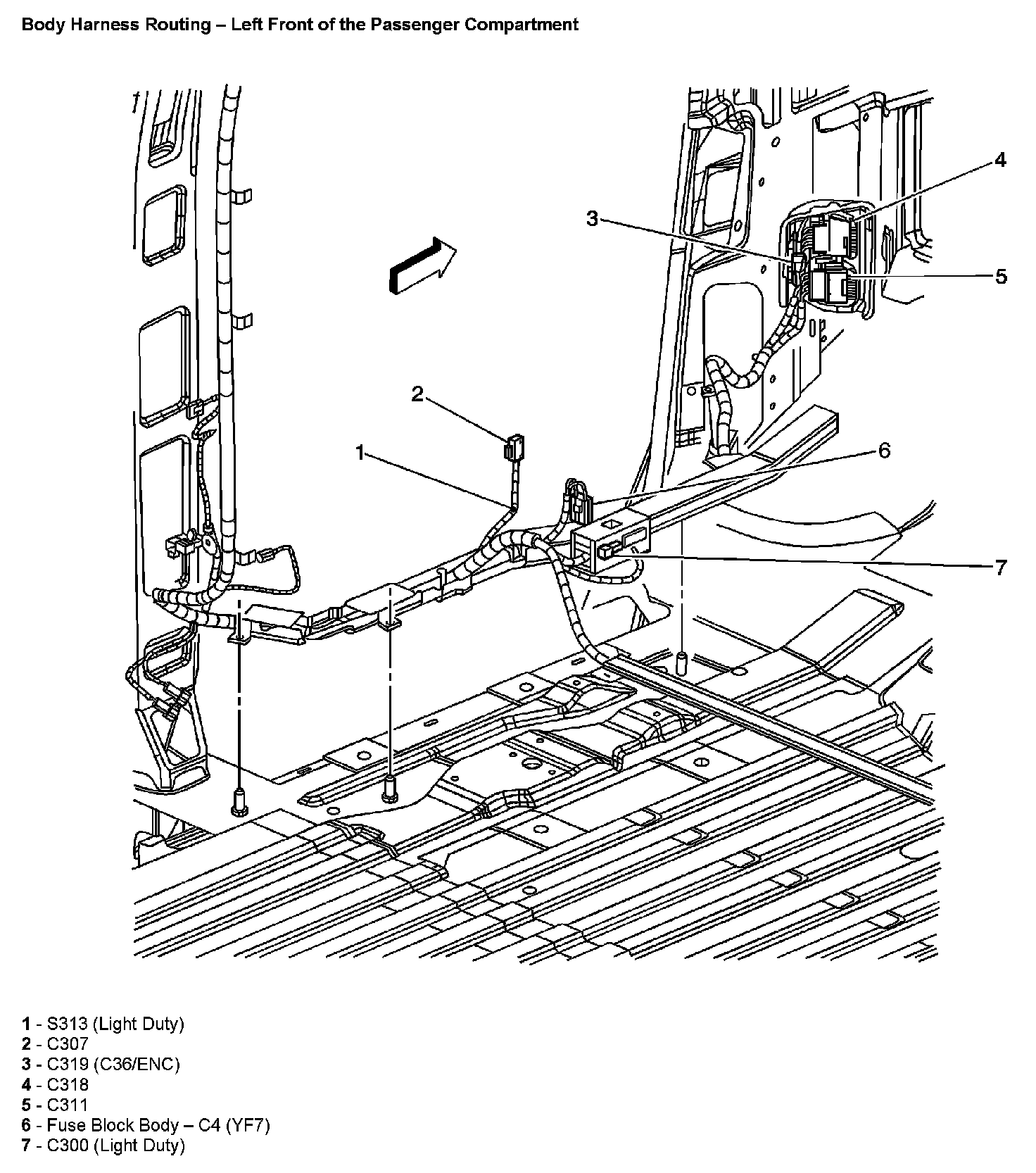 Body Harness Routing – Left Front of the Passenger Compartment

4
3
5
2
1
6
7

1 - S313 (Light Duty)
2 - C307
3 - C319 (C36/ENC)
4 - C318
5 - C311
6 - Fuse Block Body – C4 (YF7)
7 - C300 (Light Duty)