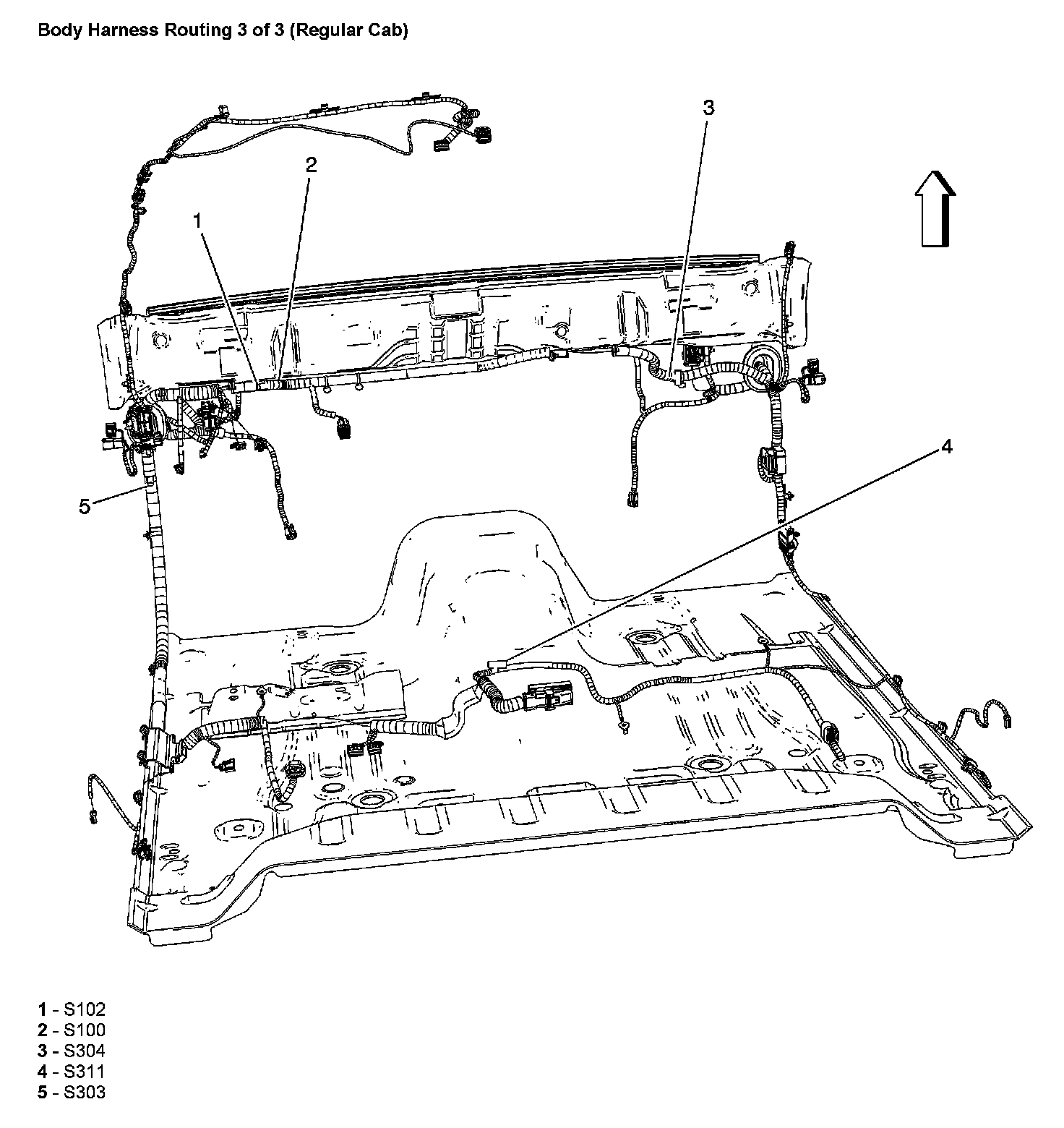 Body Harness Routing 3 of 3 (Regular Cab)

3

2

1

4

5

1 - S102
2 - S100
3 - S304
4 - S311
5 - S303