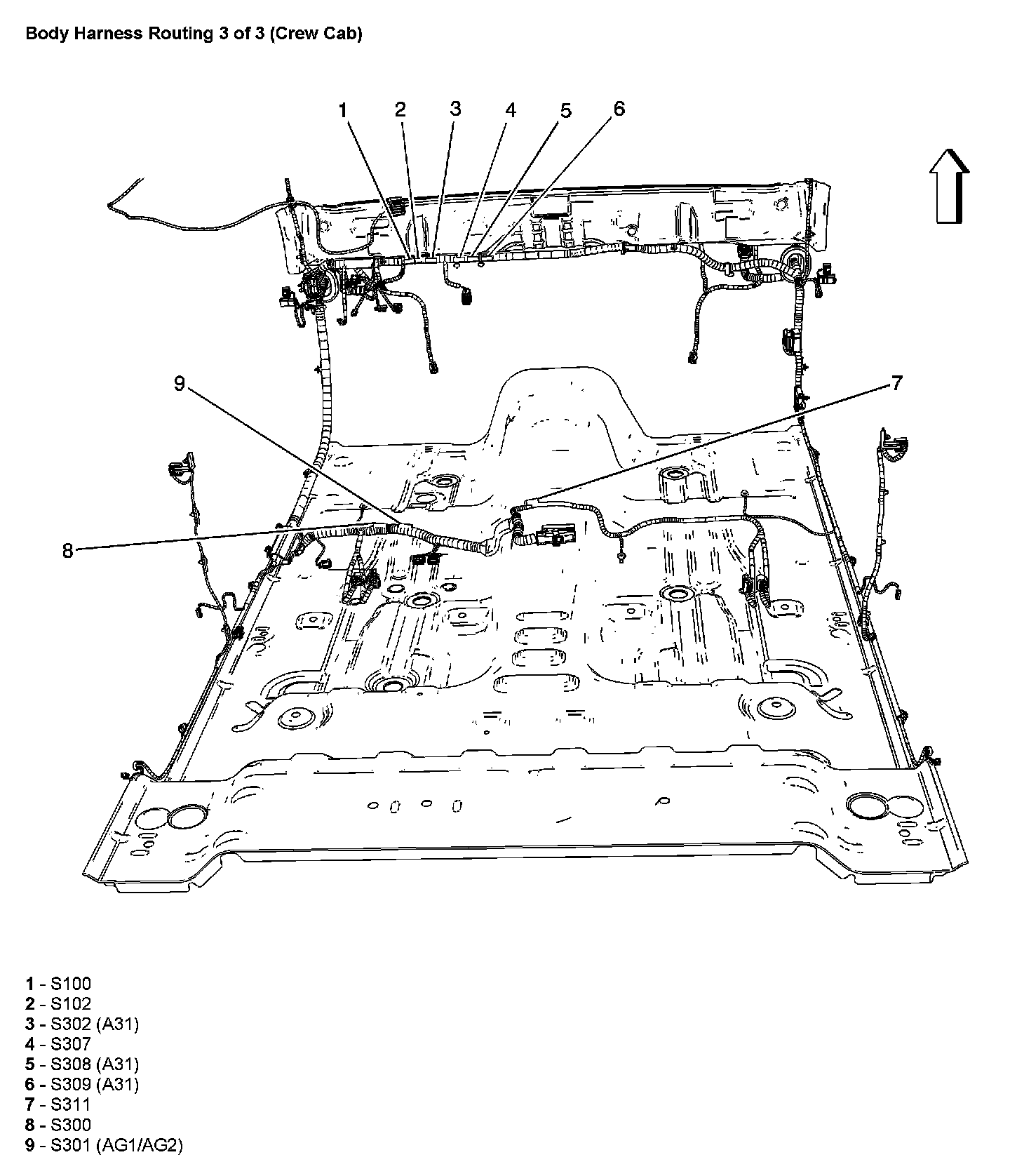 Body Harness Routing 3 of 3 (Crew Cab)

1 2 3 4 5 6

9

7

8

1 - S100
2 - S102
3 - S302 (A31)
4 - S307
5 - S308 (A31)
6 - S309 (A31)
7 - S311
8 - S300
9 - S301 (AG1/AG2)