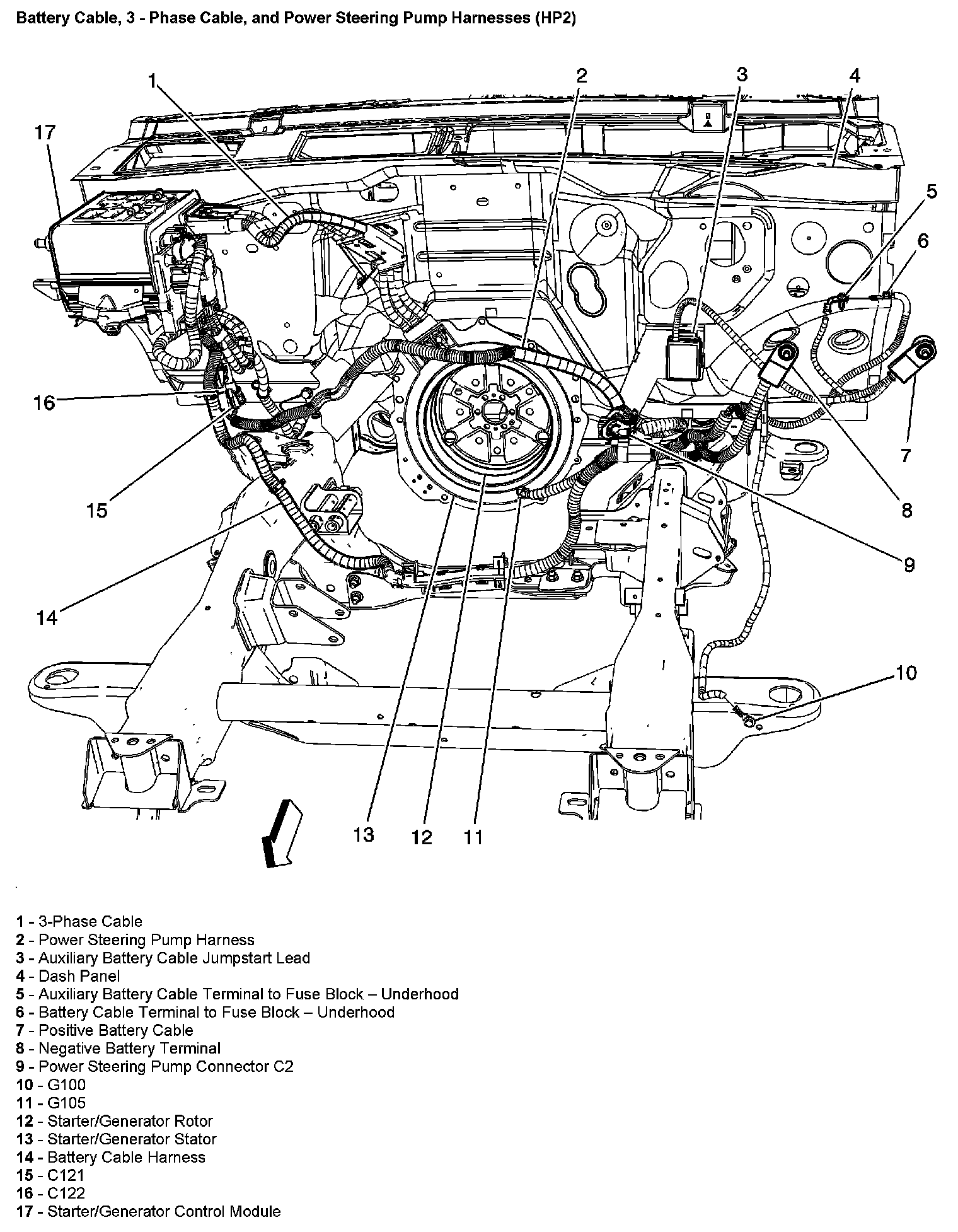 Battery Cable, 3 - Phase Cable, and Power Steering Pump Harnesses (HP2)

1
2
3
4
17
5
6
16
7
15
8
9
14
10
13
12
11

1 - 3-Phase Cable
2 - Power Steering Pump Harness
3 - Auxiliary Battery Cable Jumpstart Lead
4 - Dash Panel
5 - Auxiliary Battery Cable Terminal to Fuse Block – Underhood
6 - Battery Cable Terminal to Fuse Block – Underhood
7 - Positive Battery Cable
8 - Negative Battery Terminal
9 - Power Steering Pump Connector C2
10 - G100
11 - G105
12 - Starter/Generator Rotor
13 - Starter/Generator Stator
14 - Battery Cable Harness
15 - C121
16 - C122
17 - Starter/Generator Control Module