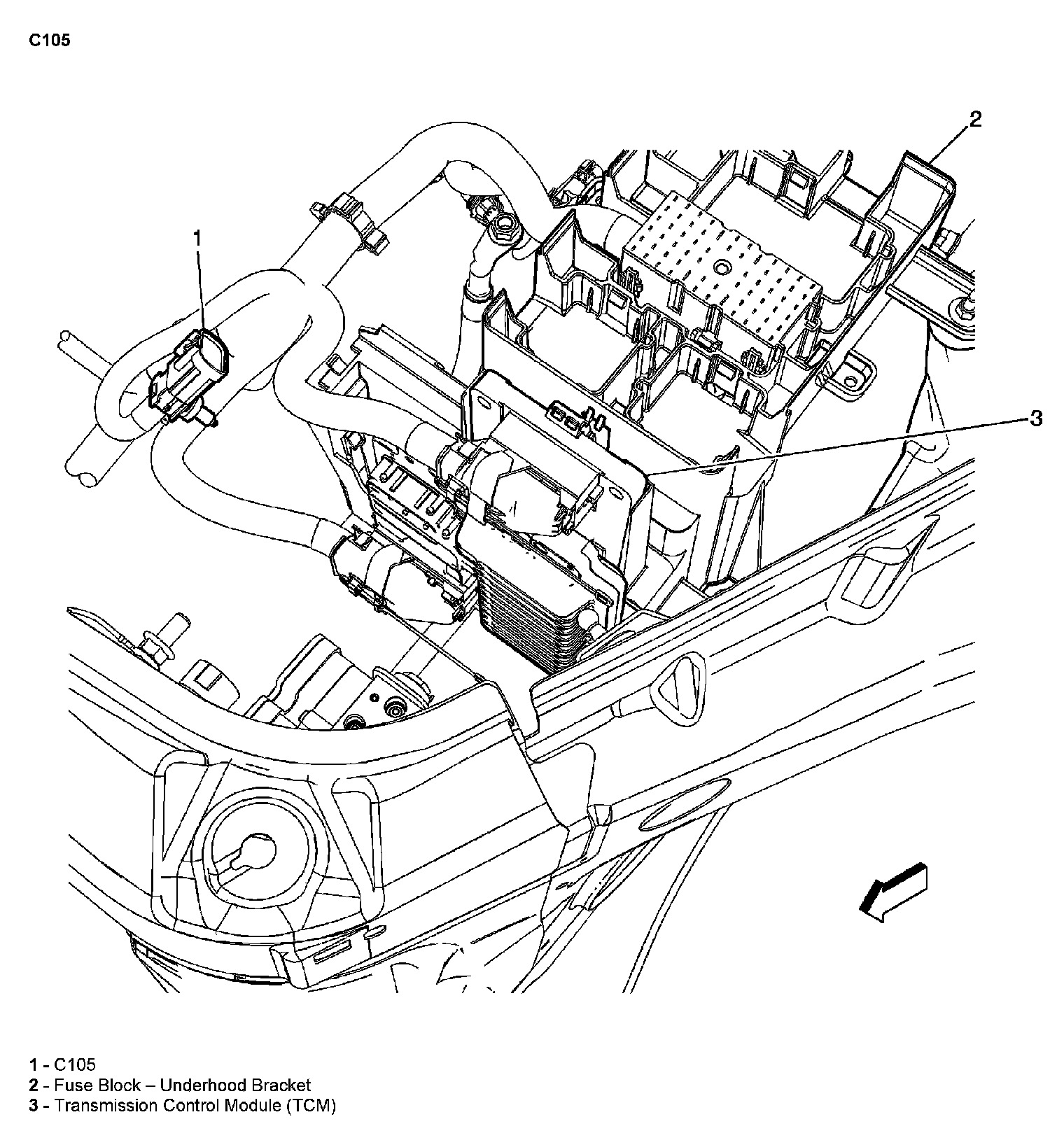 C105

2

1

3

1 - C105
2 - Fuse Block – Underhood Bracket
3 - Transmission Control Module (TCM)