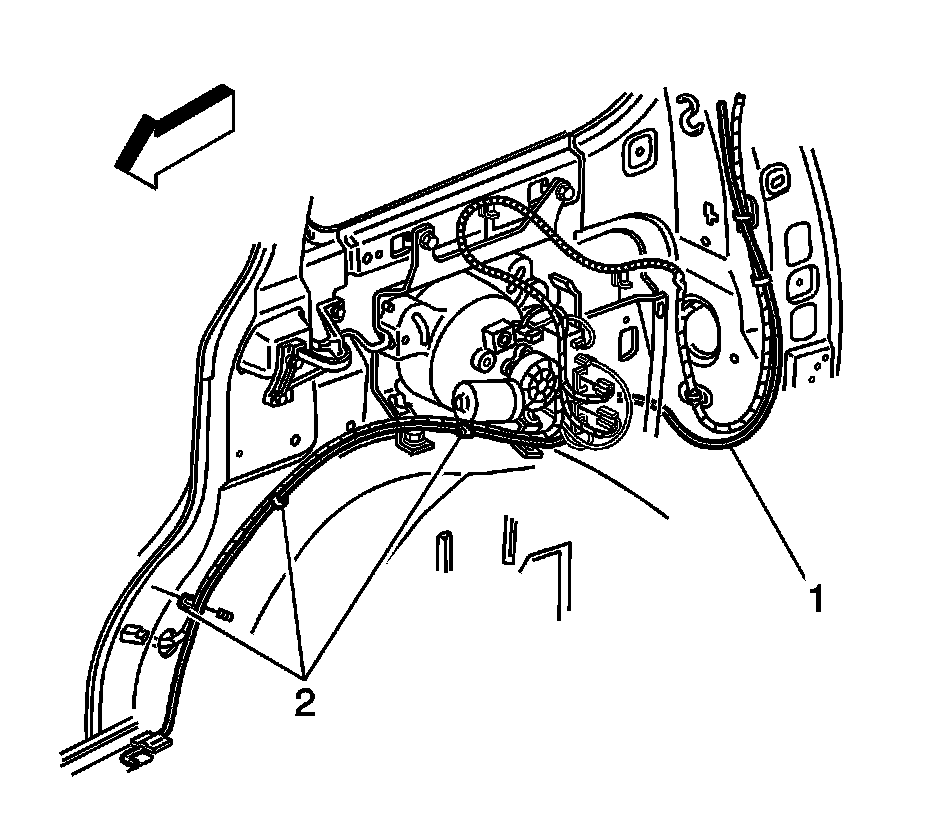 1

2