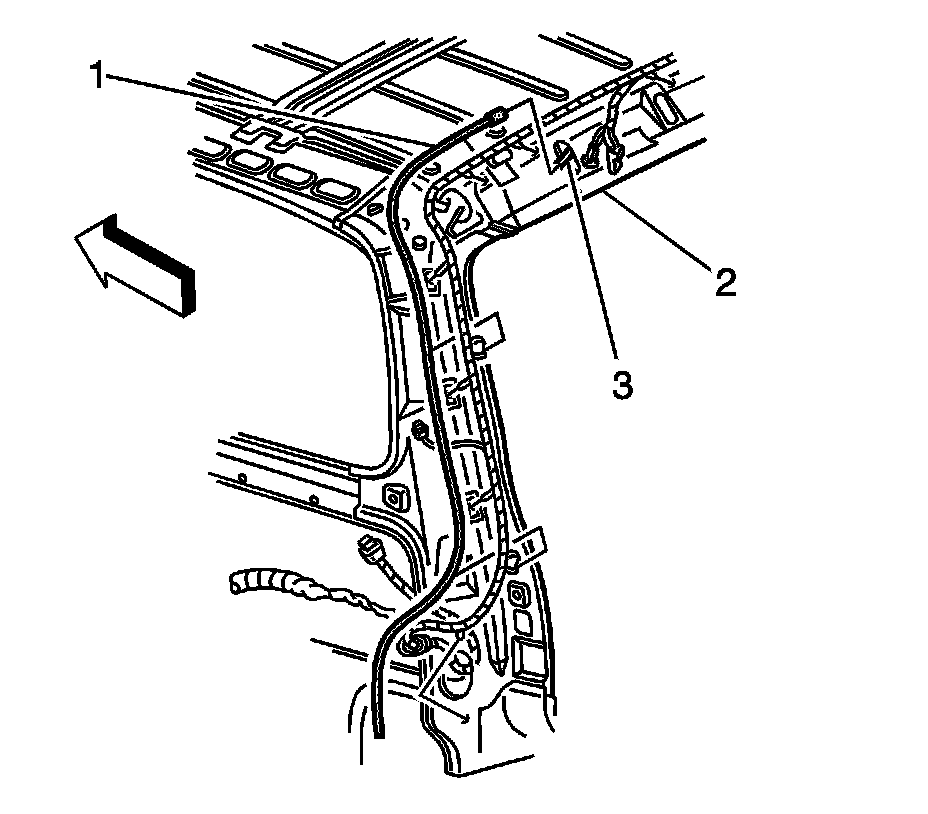 1
2
3