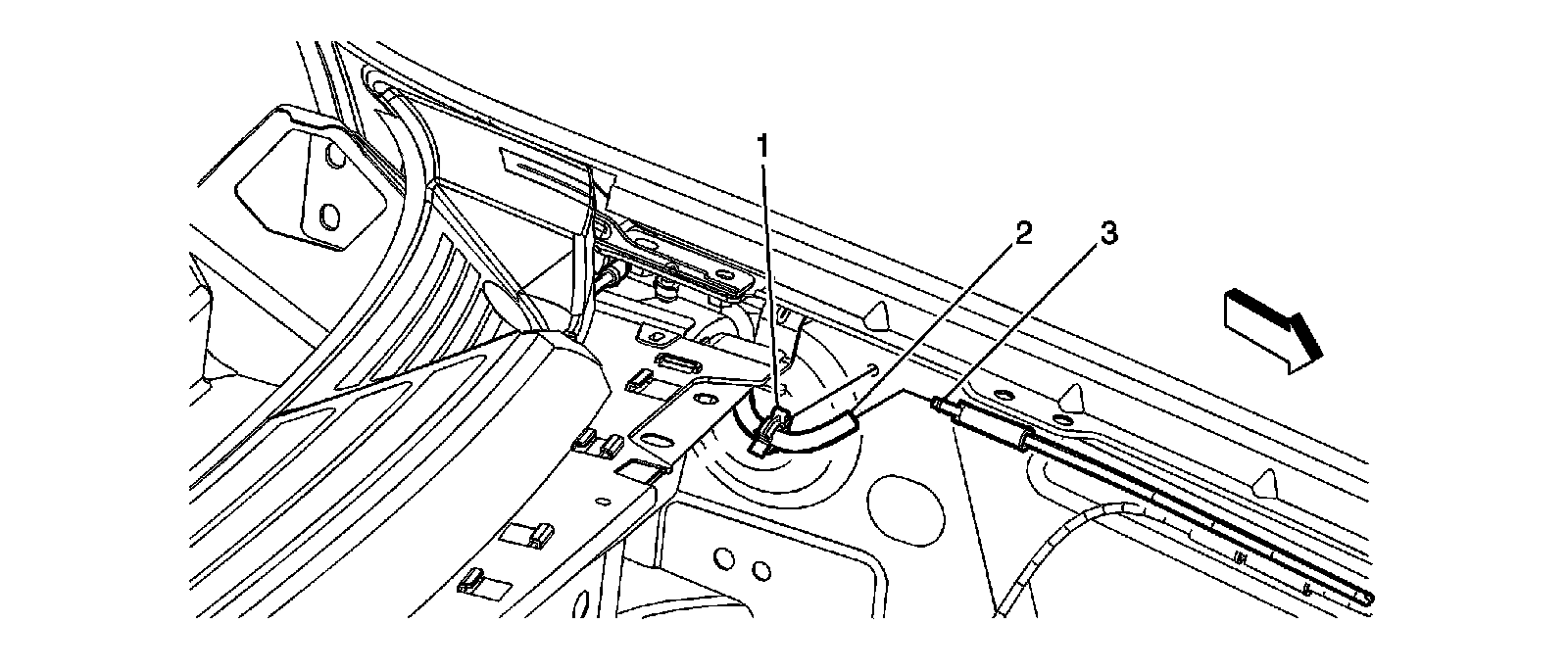 1
2
3