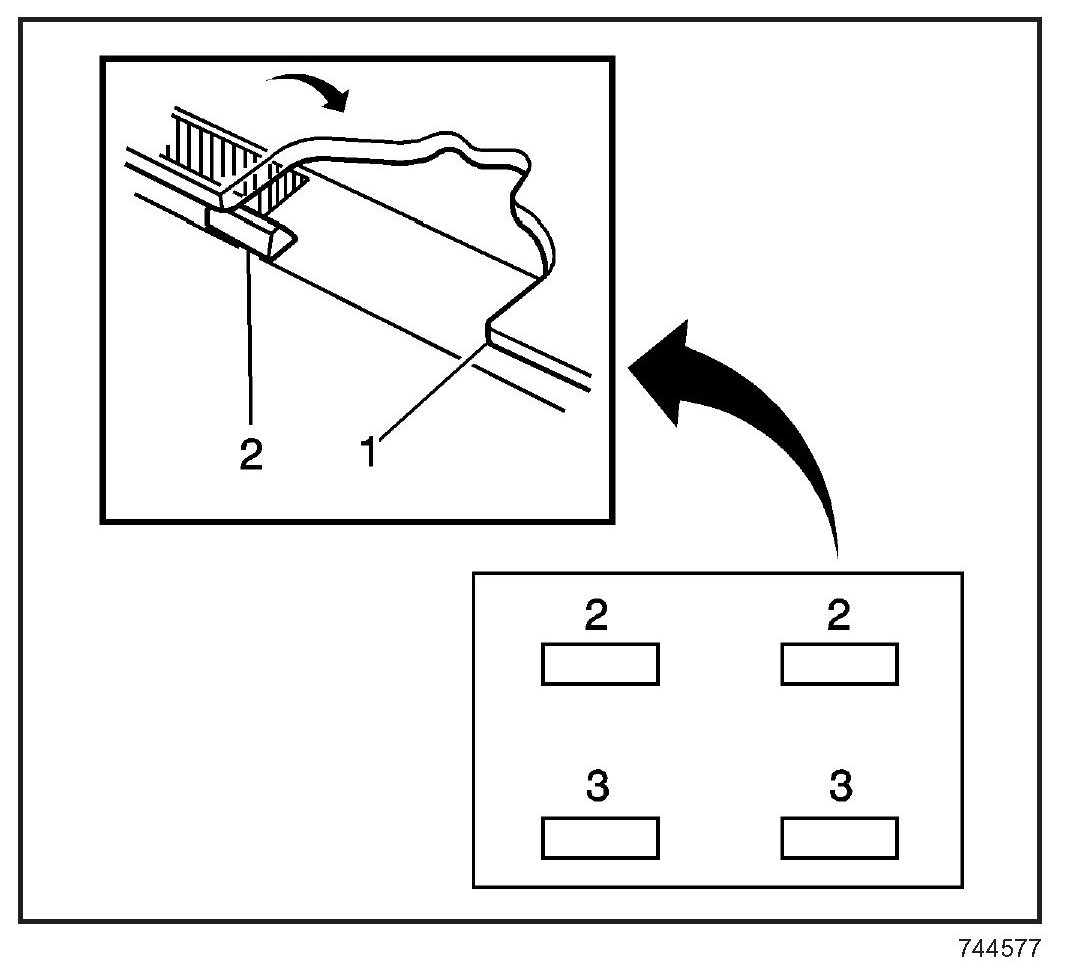 2
1
2
2
3
3
744577