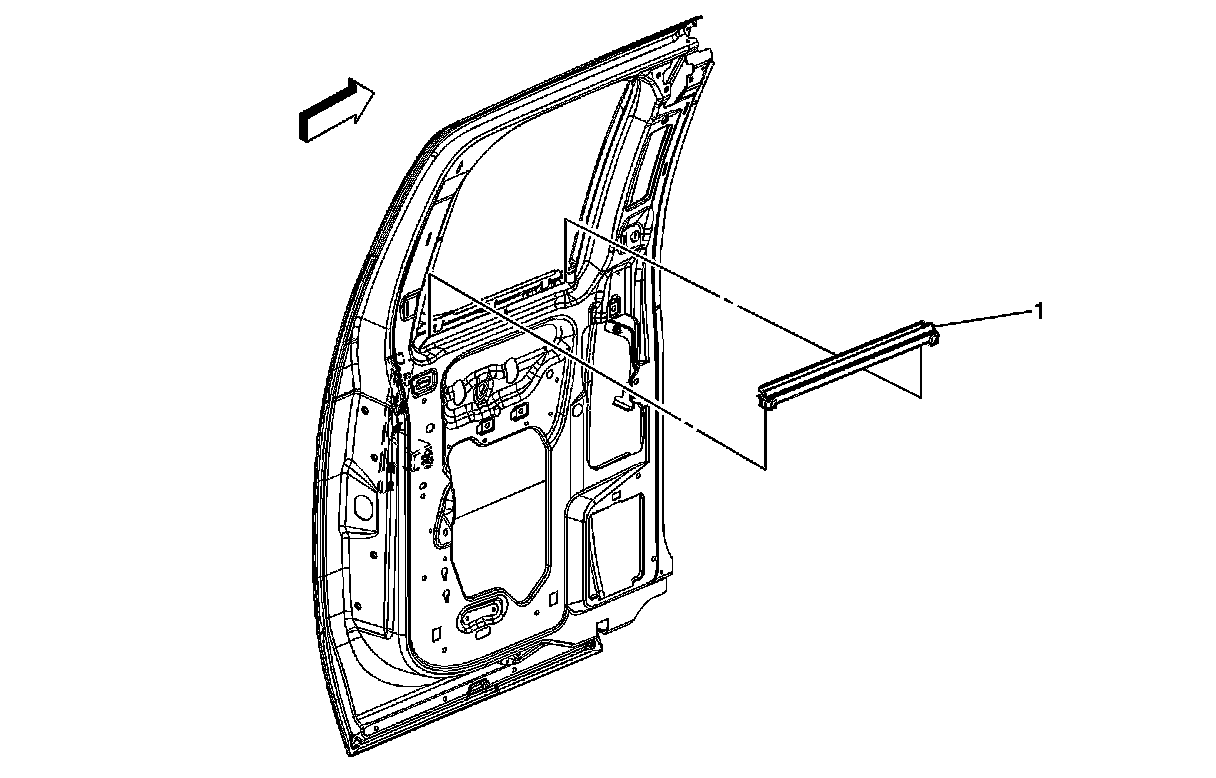 1