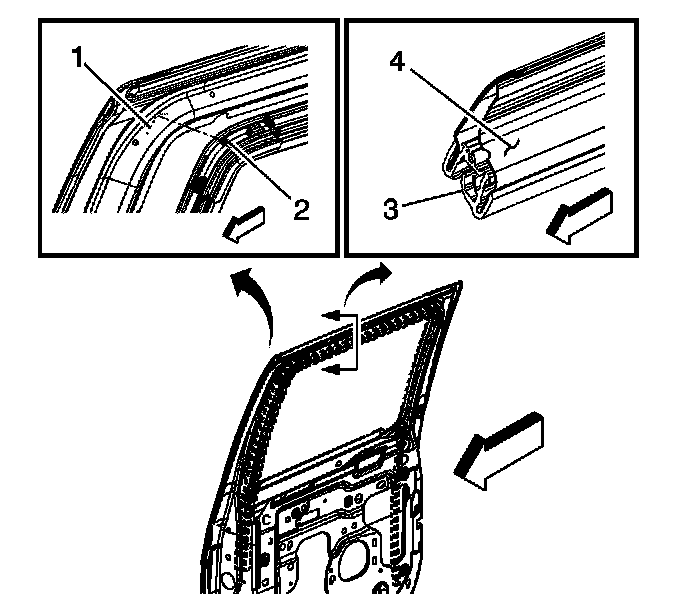 1
2
4
3