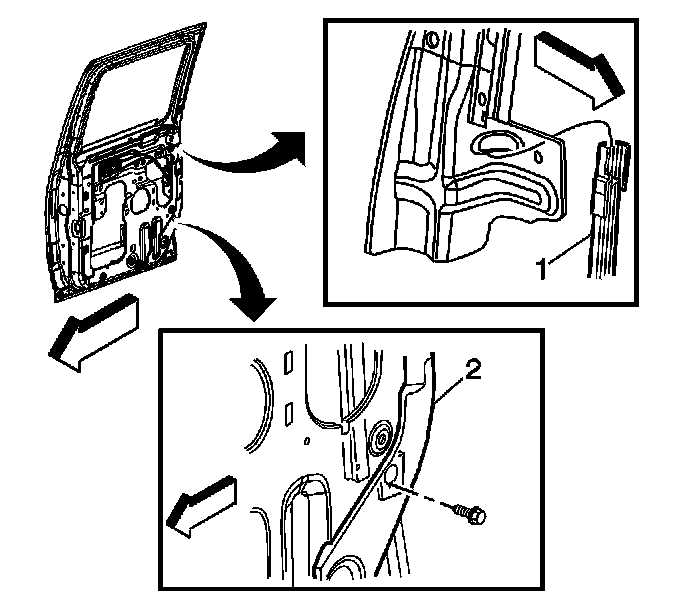 1

2