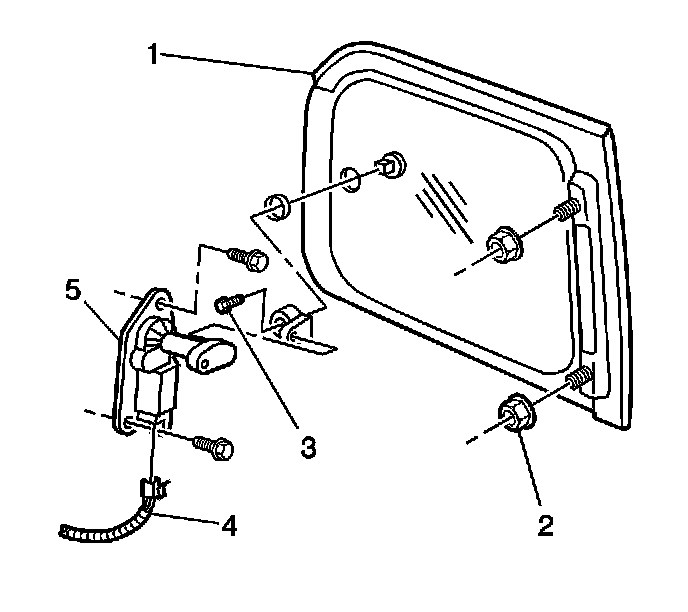 1
5
3
4
2