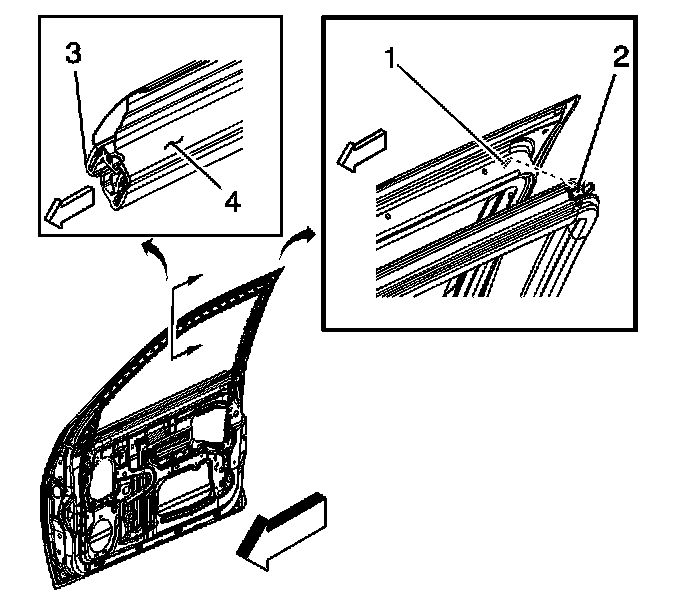 3

4

1

2