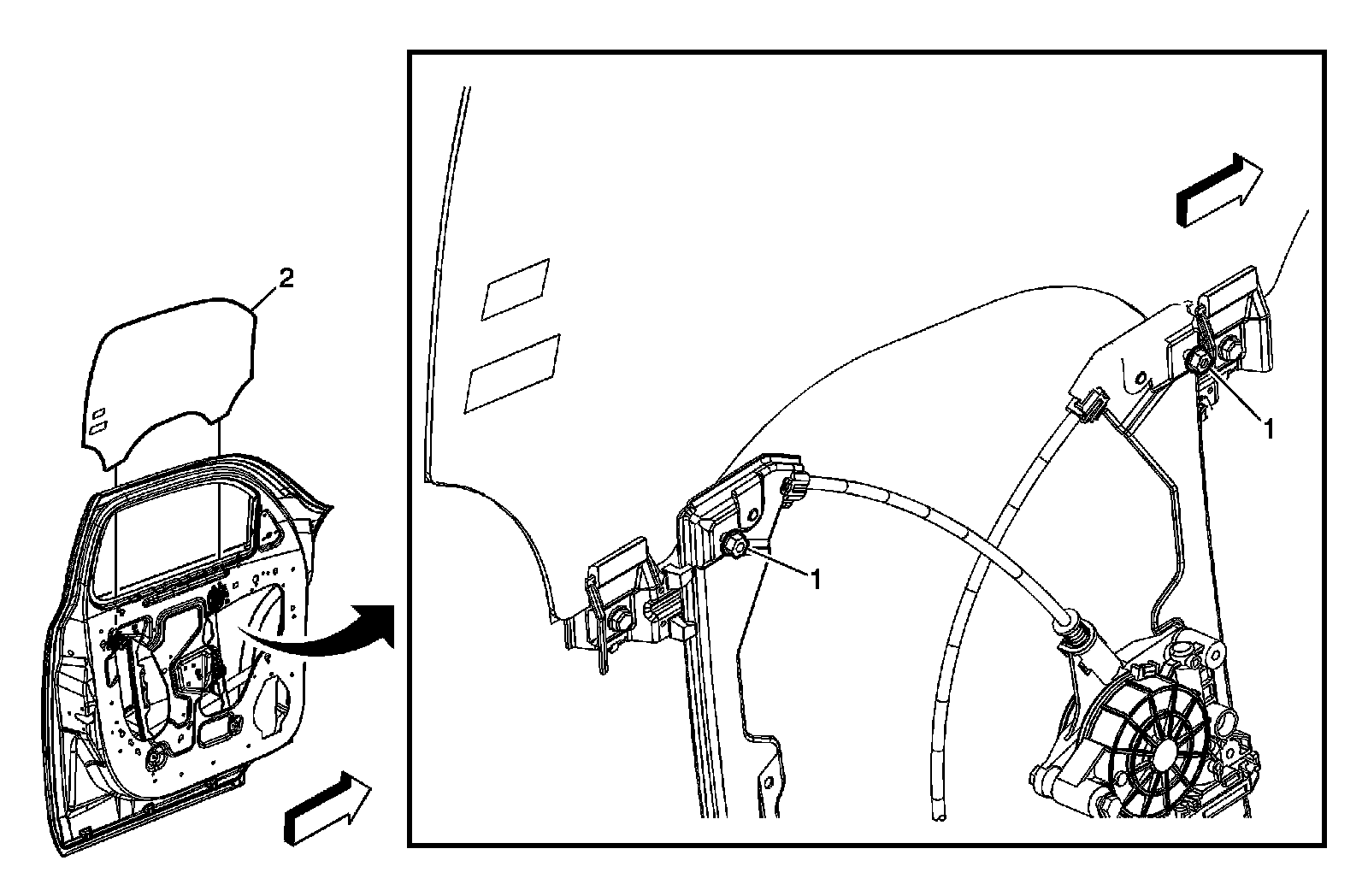 2

1

1