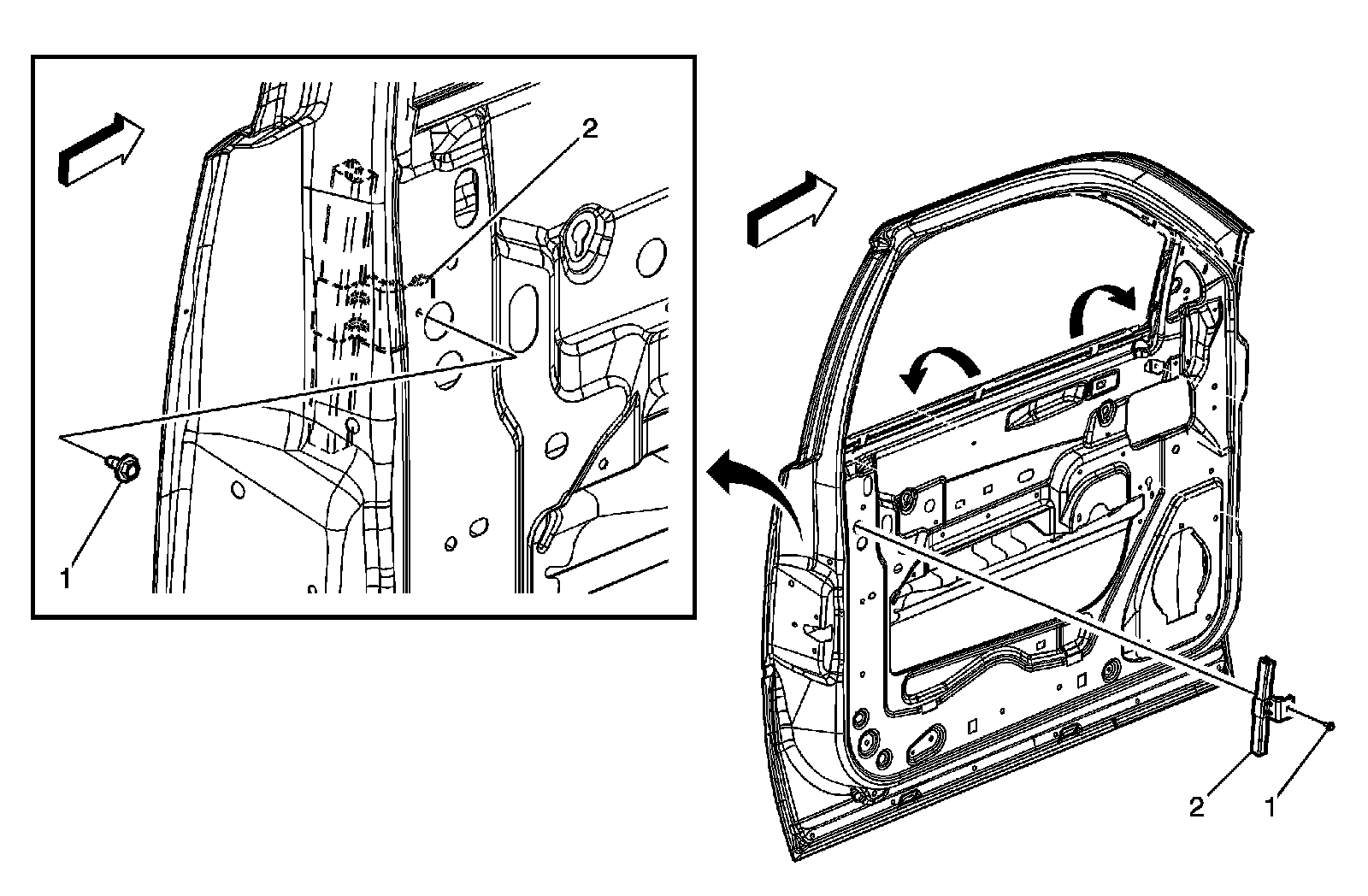 2
1
2
1