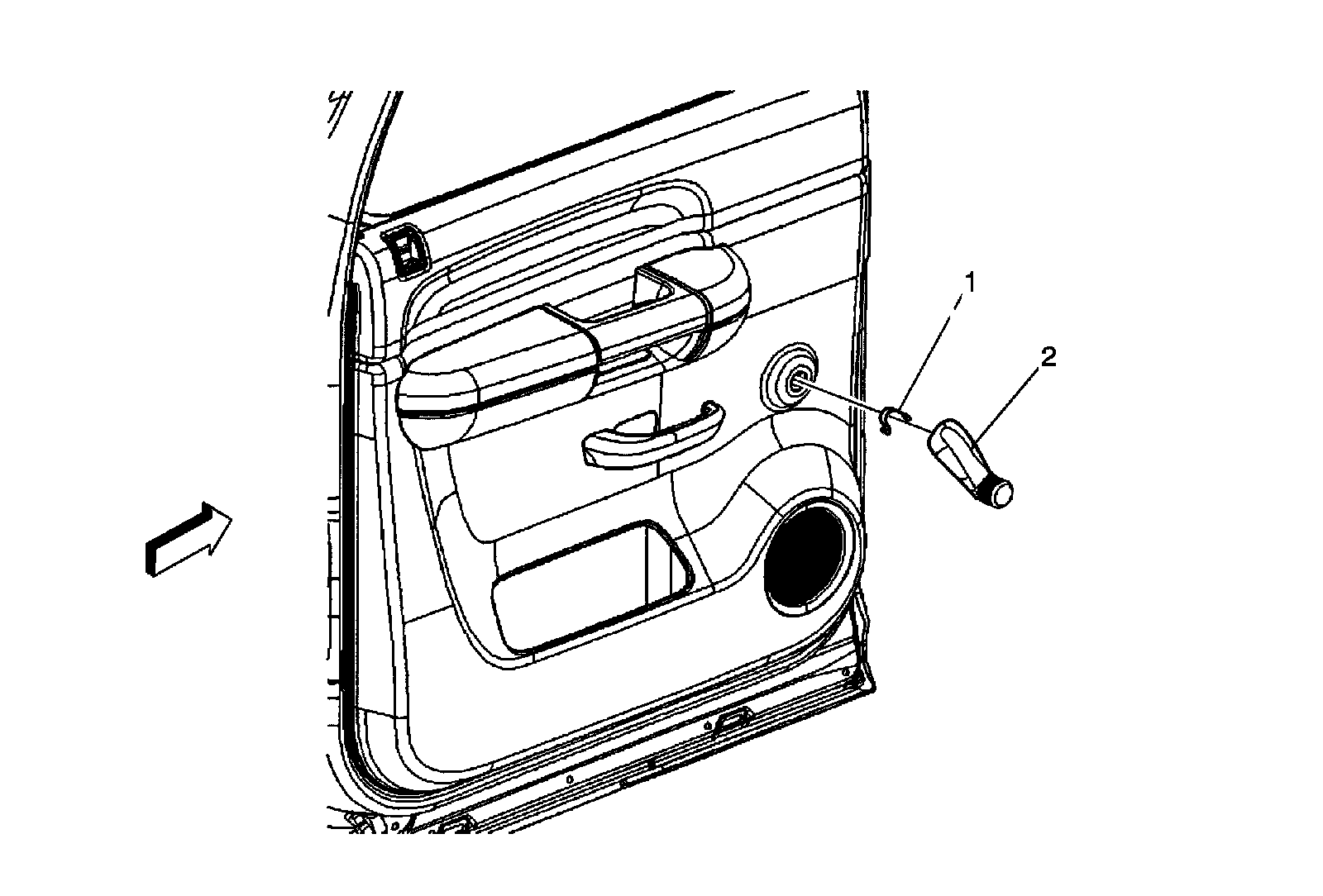 1
2