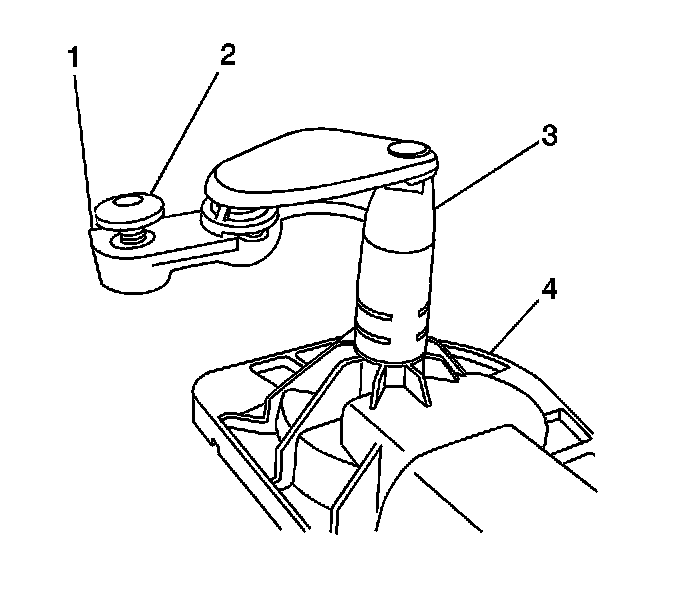 1
2
3
4