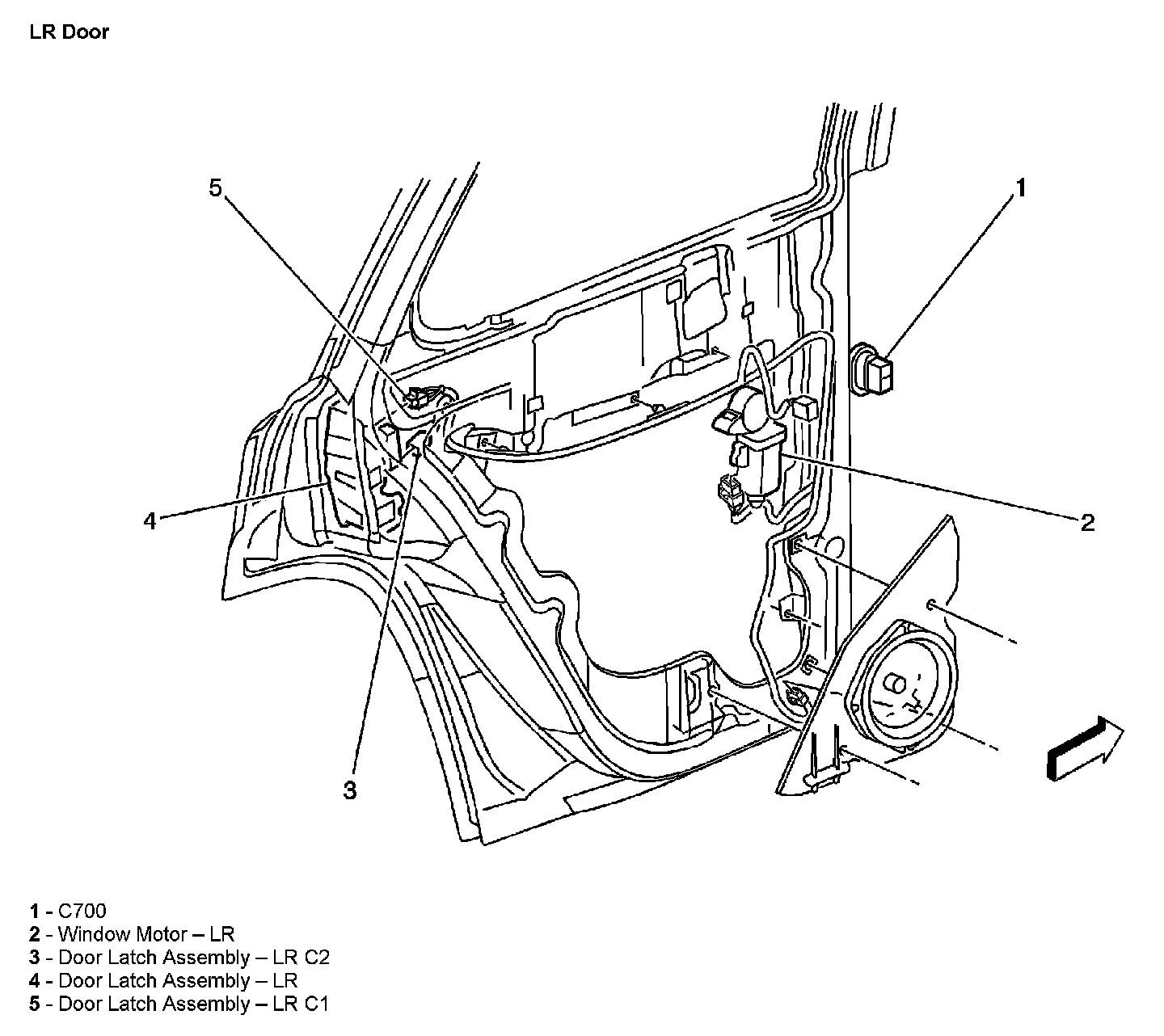 LR Door

5

1

4

2

3

1 - C700
2 - Window Motor – LR
3 - Door Latch Assembly – LR C2
4 - Door Latch Assembly – LR
5 - Door Latch Assembly – LR C1