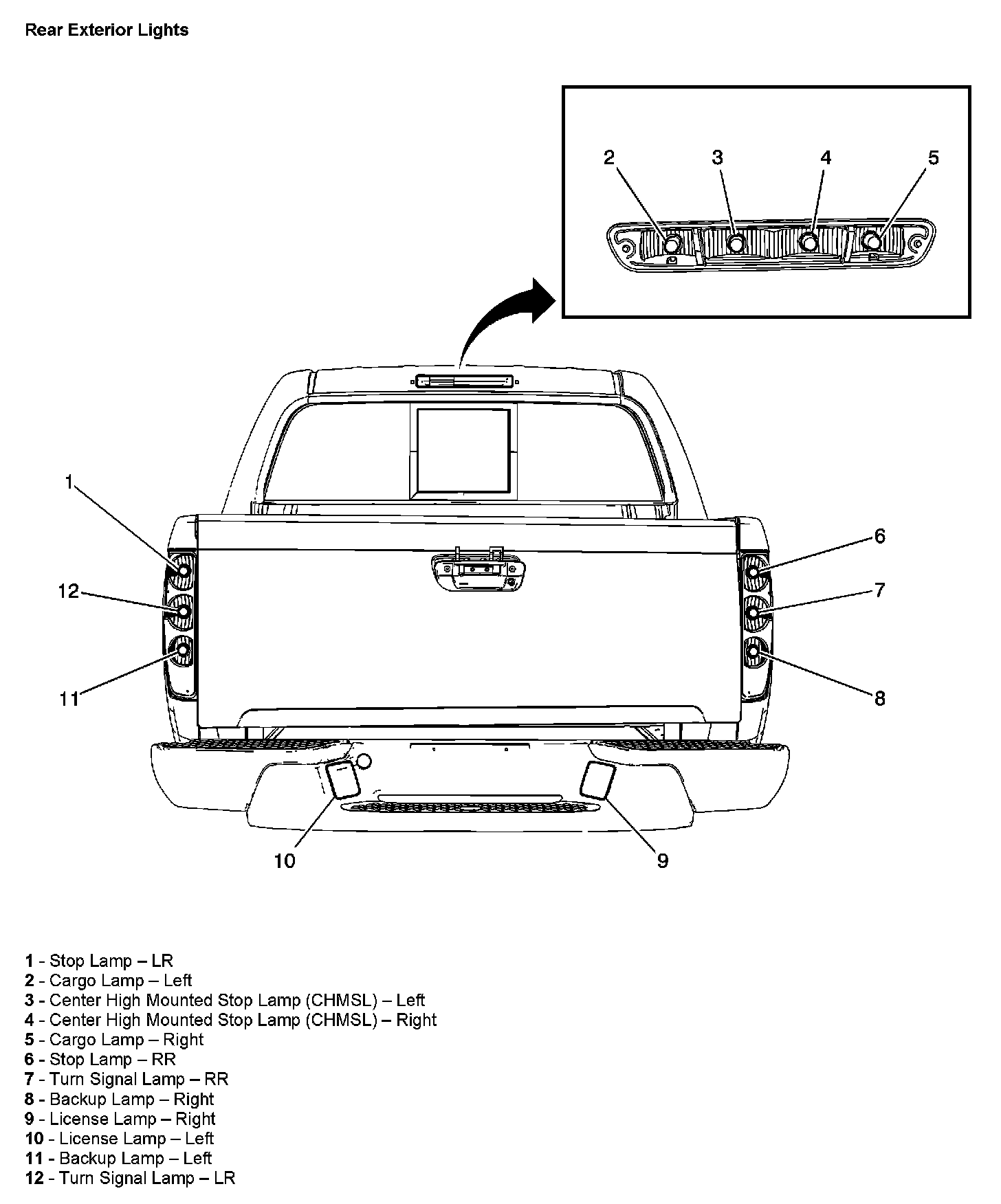 Rear Exterior Lights

2
3
4
5

1
12
11
6
7
8
10
9

1 - Stop Lamp – LR
2 - Cargo Lamp – Left
3 - Center High Mounted Stop Lamp (CHMSL) – Left
4 - Center High Mounted Stop Lamp (CHMSL) – Right
5 - Cargo Lamp – Right
6 - Stop Lamp – RR
7 - Turn Signal Lamp – RR
8 - Backup Lamp – Right
9 - License Lamp – Right
10 - License Lamp – Left
11 - Backup Lamp – Left
12 - Turn Signal Lamp – LR