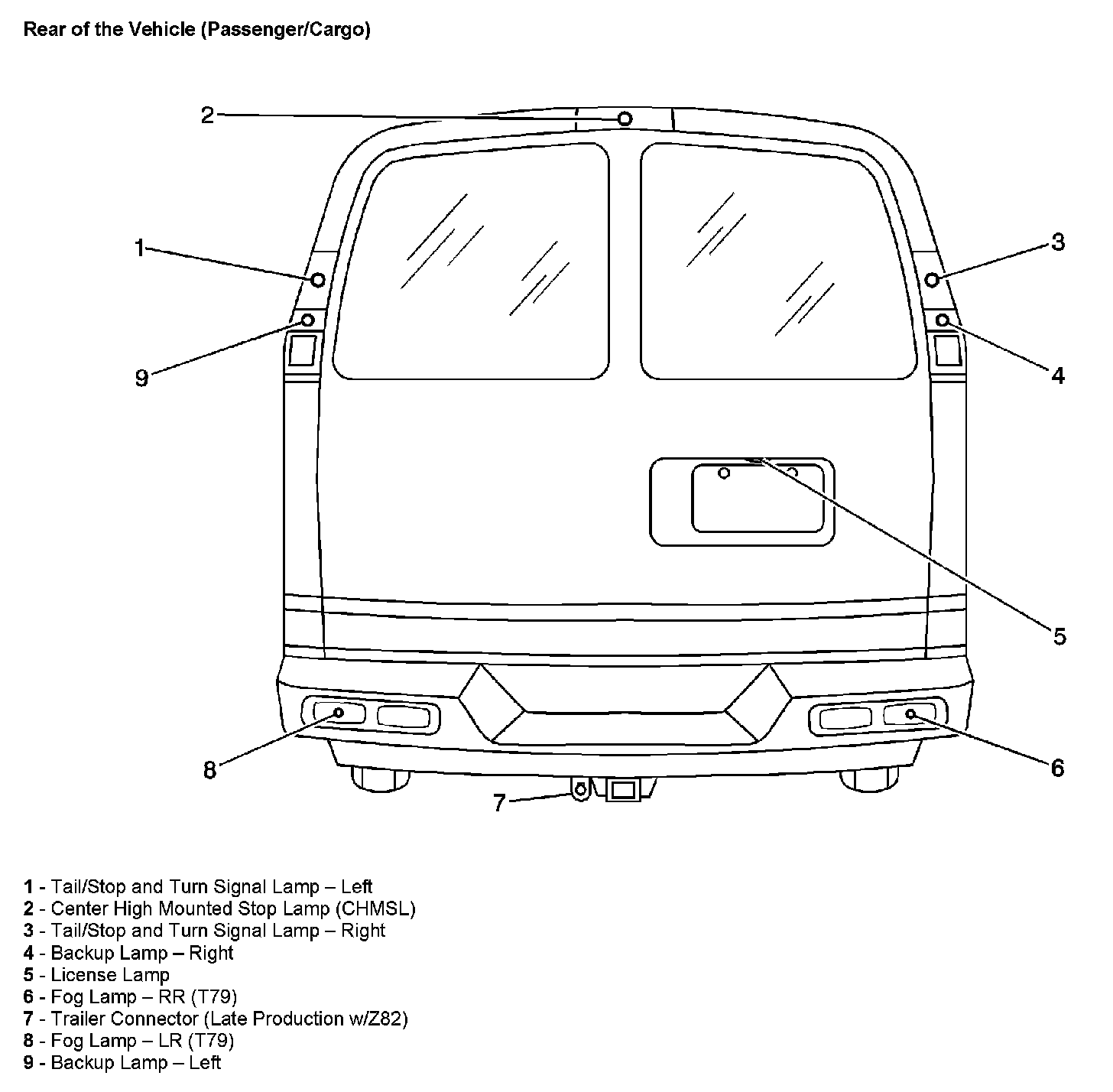 Rear of the Vehicle (Passenger/Cargo)

2

1

3

9

4

5

8

6

7

1 - Tail/Stop and Turn Signal Lamp – Left
2 - Center High Mounted Stop Lamp (CHMSL)
3 - Tail/Stop and Turn Signal Lamp – Right
4 - Backup Lamp – Right
5 - License Lamp
6 - Fog Lamp – RR (T79)
7 - Trailer Connector (Late Production w/Z82)
8 - Fog Lamp – LR (T79)
9 - Backup Lamp – Left