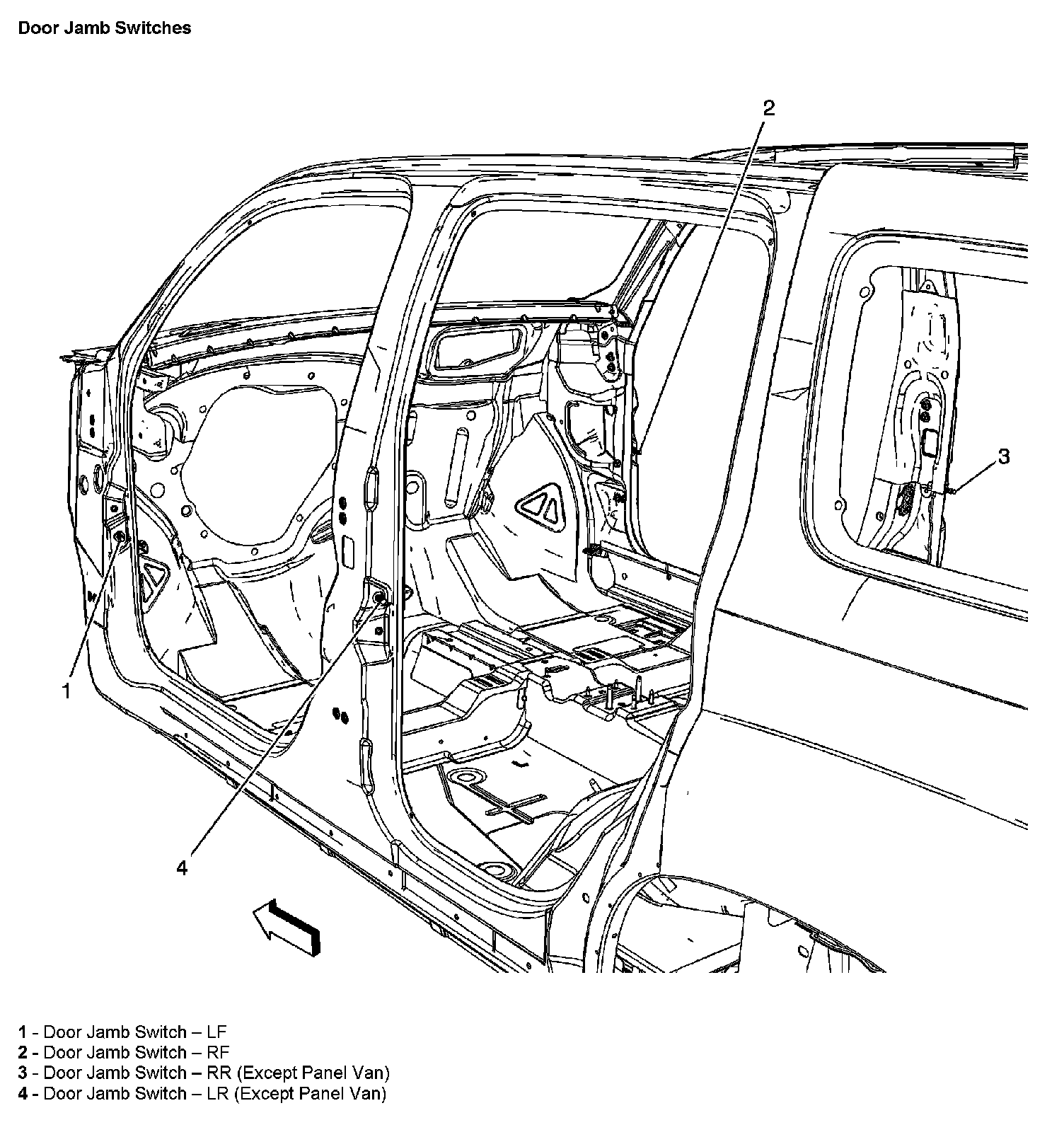 Door Jamb Switches

2

3

1

4

1 - Door Jamb Switch – LF
2 - Door Jamb Switch – RF
3 - Door Jamb Switch – RR (Except Panel Van)
4 - Door Jamb Switch – LR (Except Panel Van)