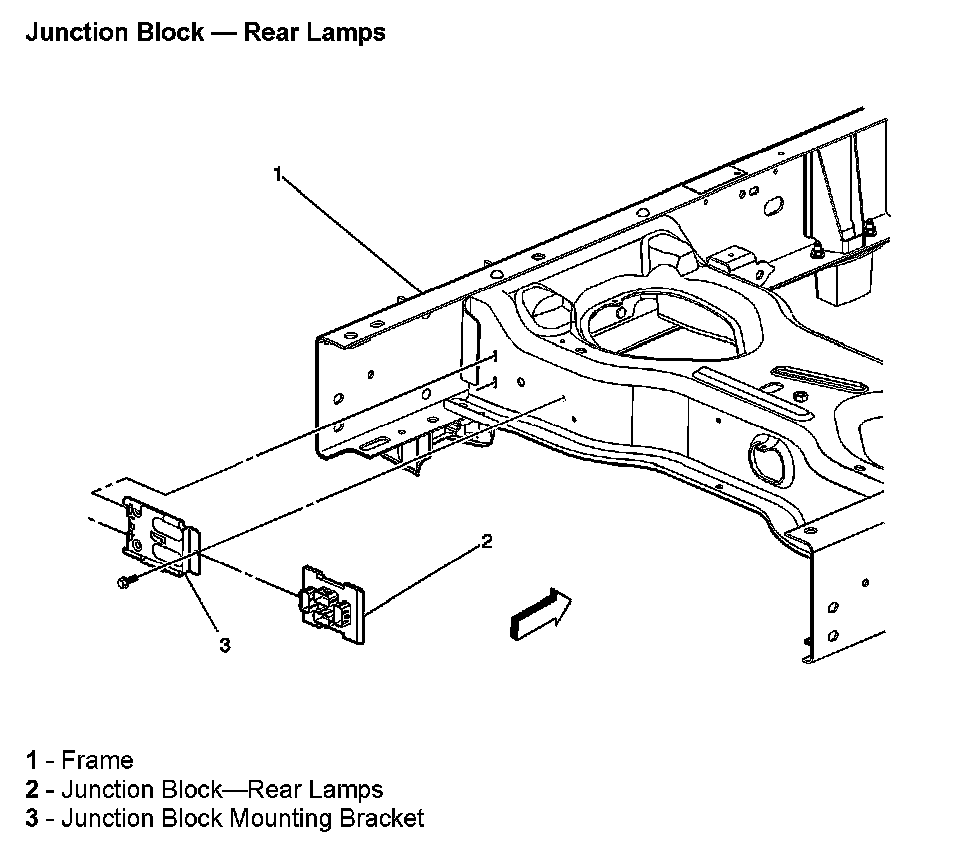 Junction Block — Rear Lamps

1

2

3

1 - Frame
2 - Junction Block—Rear Lamps
3 - Junction Block Mounting Bracket