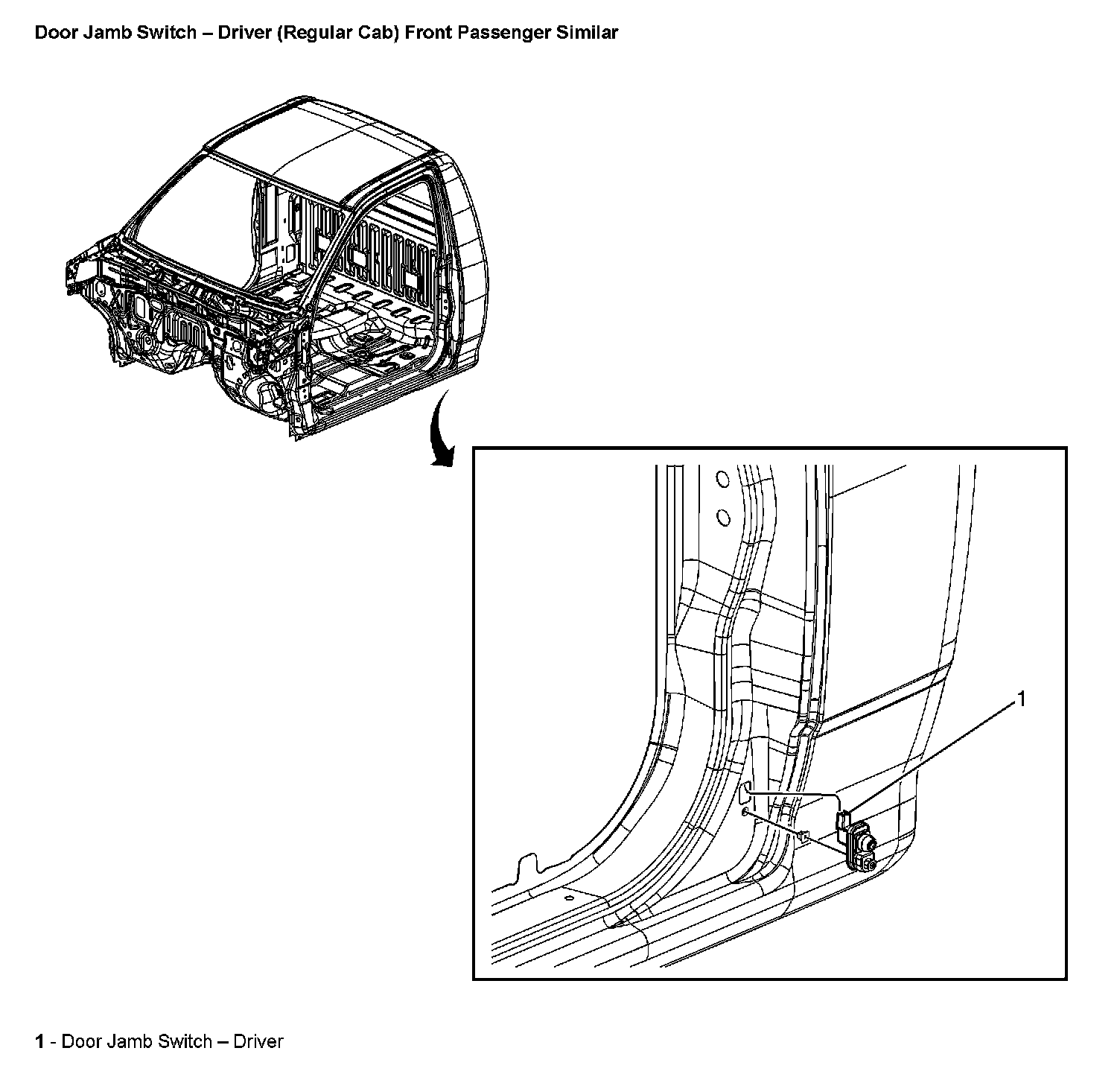 Door Jamb Switch – Driver (Regular Cab) Front Passenger Similar

1

1 - Door Jamb Switch – Driver