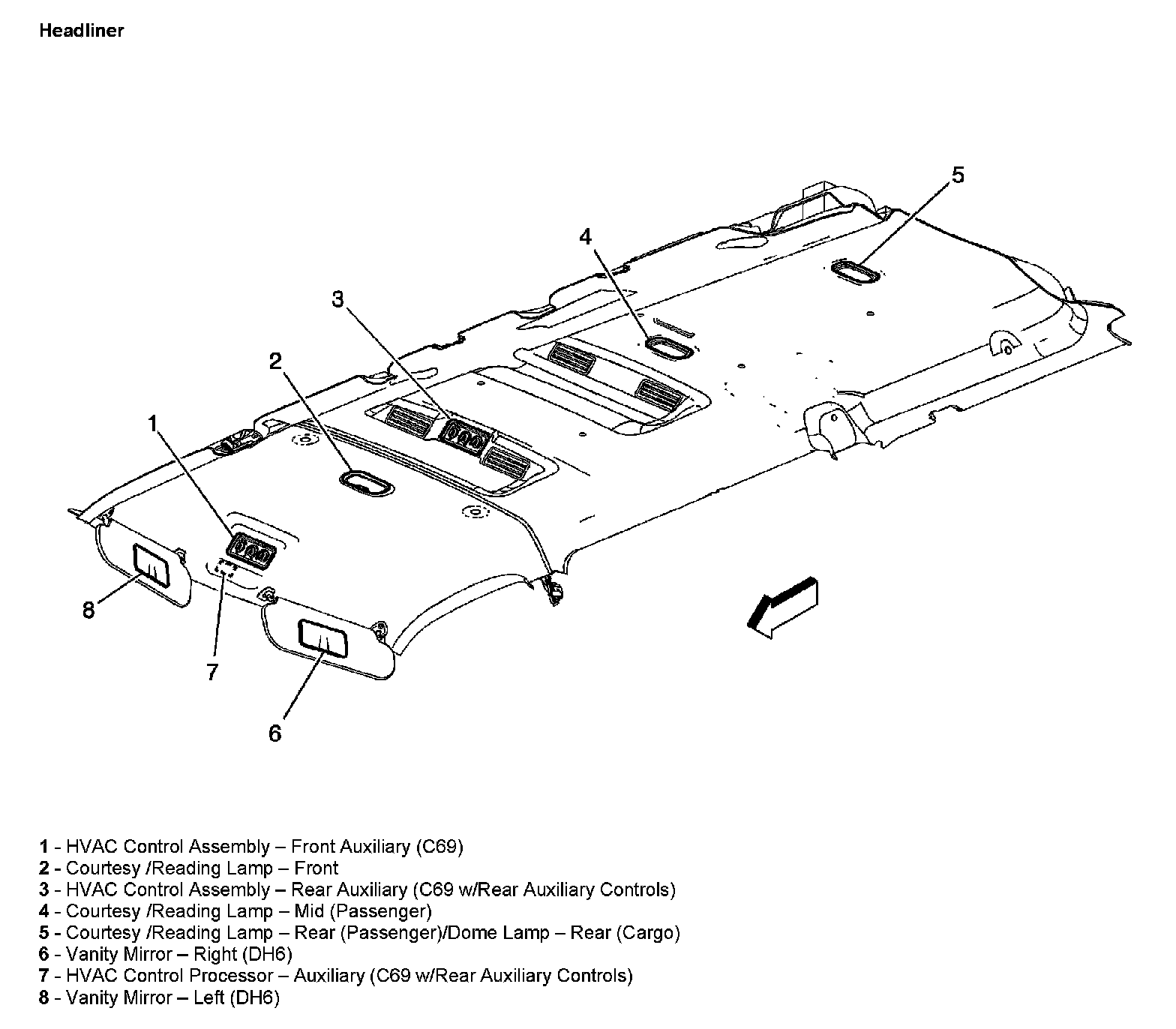 Headliner

5
4
3
2
1
8
7
6

1 - HVAC Control Assembly – Front Auxiliary (C69)
2 - Courtesy /Reading Lamp – Front
3 - HVAC Control Assembly – Rear Auxiliary (C69 w/Rear Auxiliary Controls)
4 - Courtesy /Reading Lamp – Mid (Passenger)
5 - Courtesy /Reading Lamp – Rear (Passenger)/Dome Lamp – Rear (Cargo)
6 - Vanity Mirror – Right (DH6)
7 - HVAC Control Processor – Auxiliary (C69 w/Rear Auxiliary Controls)
8 - Vanity Mirror – Left (DH6)