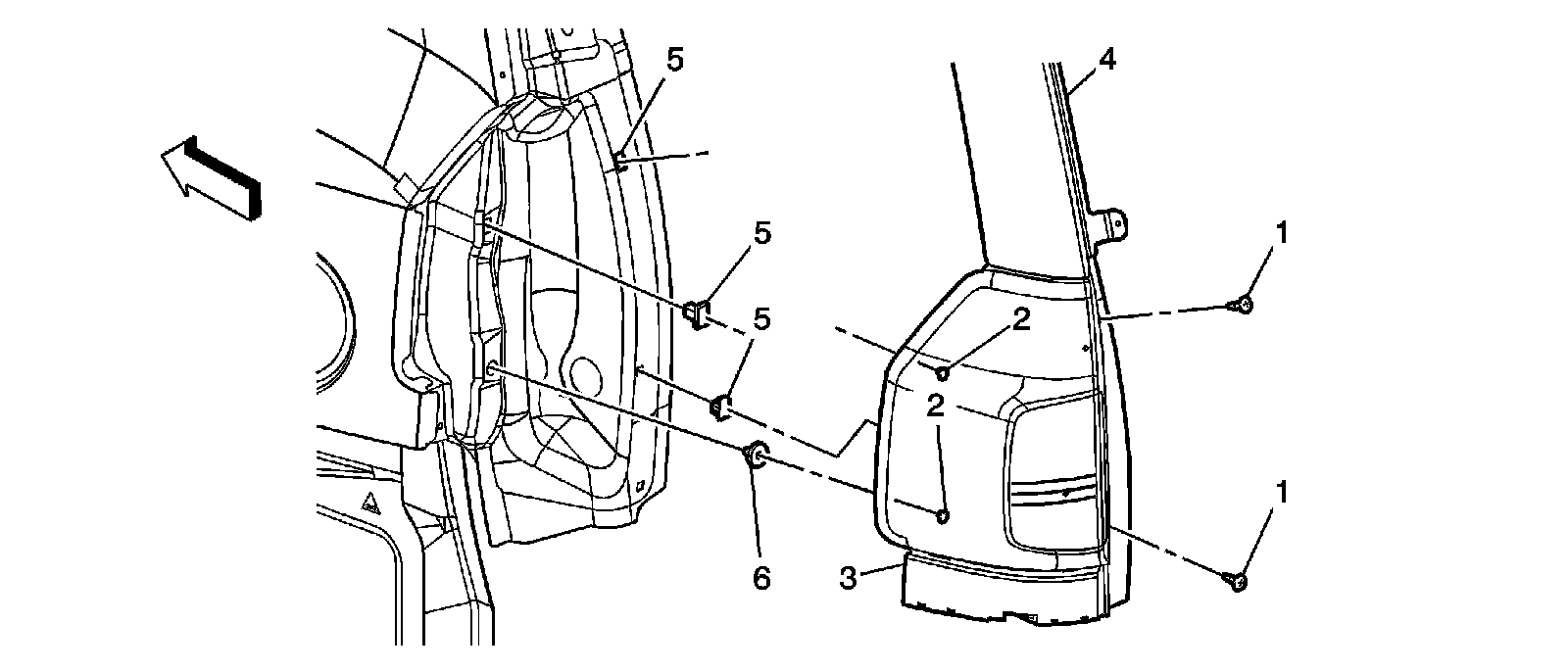 5
4
5
1
5
2
2
1
6
3