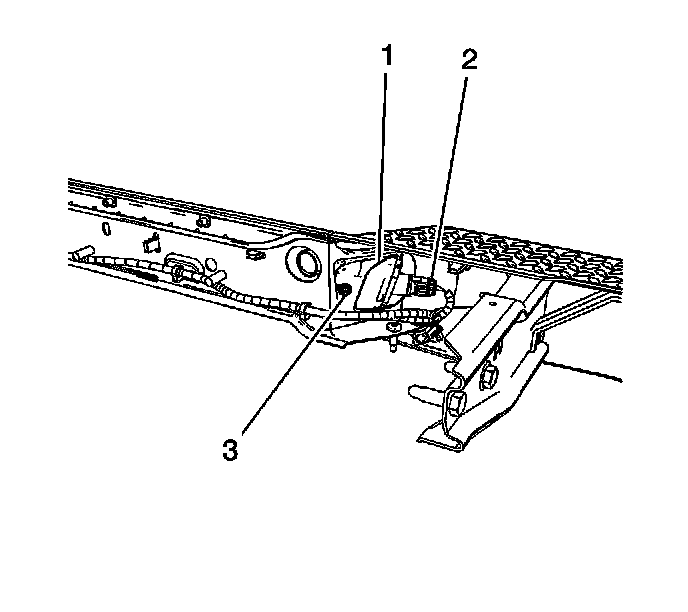 1
2
3