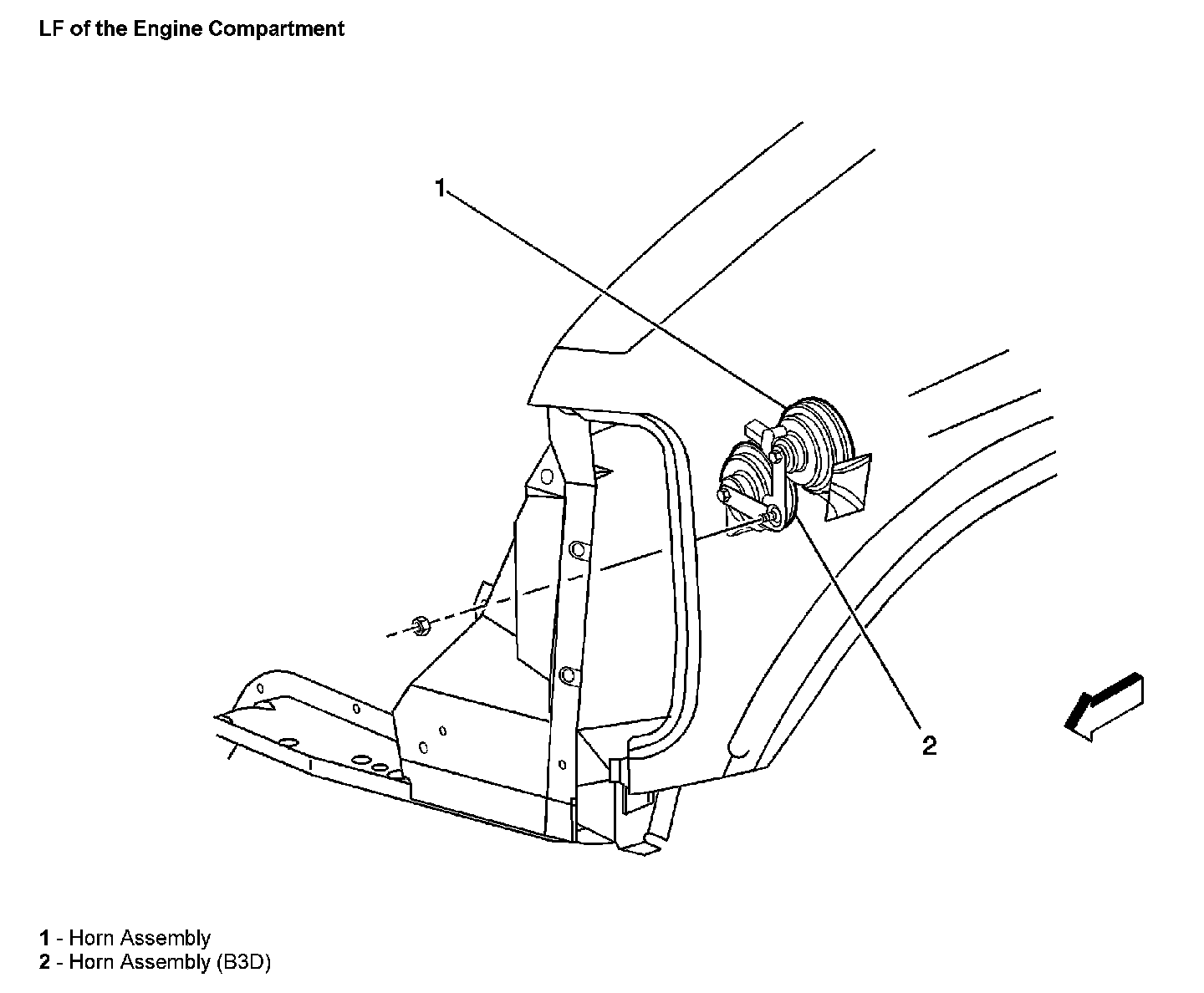 LF of the Engine Compartment

1

2

1 - Horn Assembly
2 - Horn Assembly (B3D)