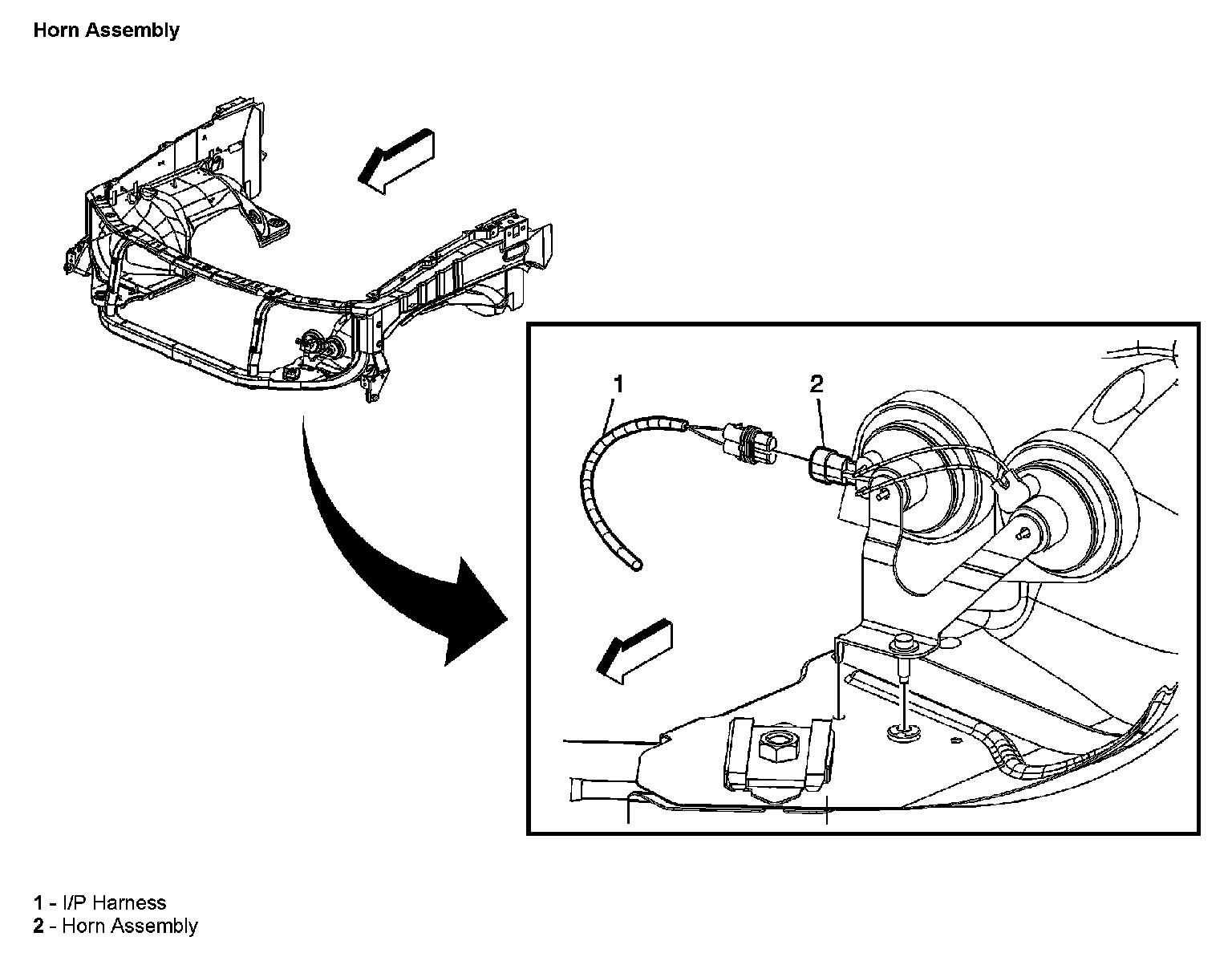 Horn Assembly

1

2

1 - I/P Harness
2 - Horn Assembly