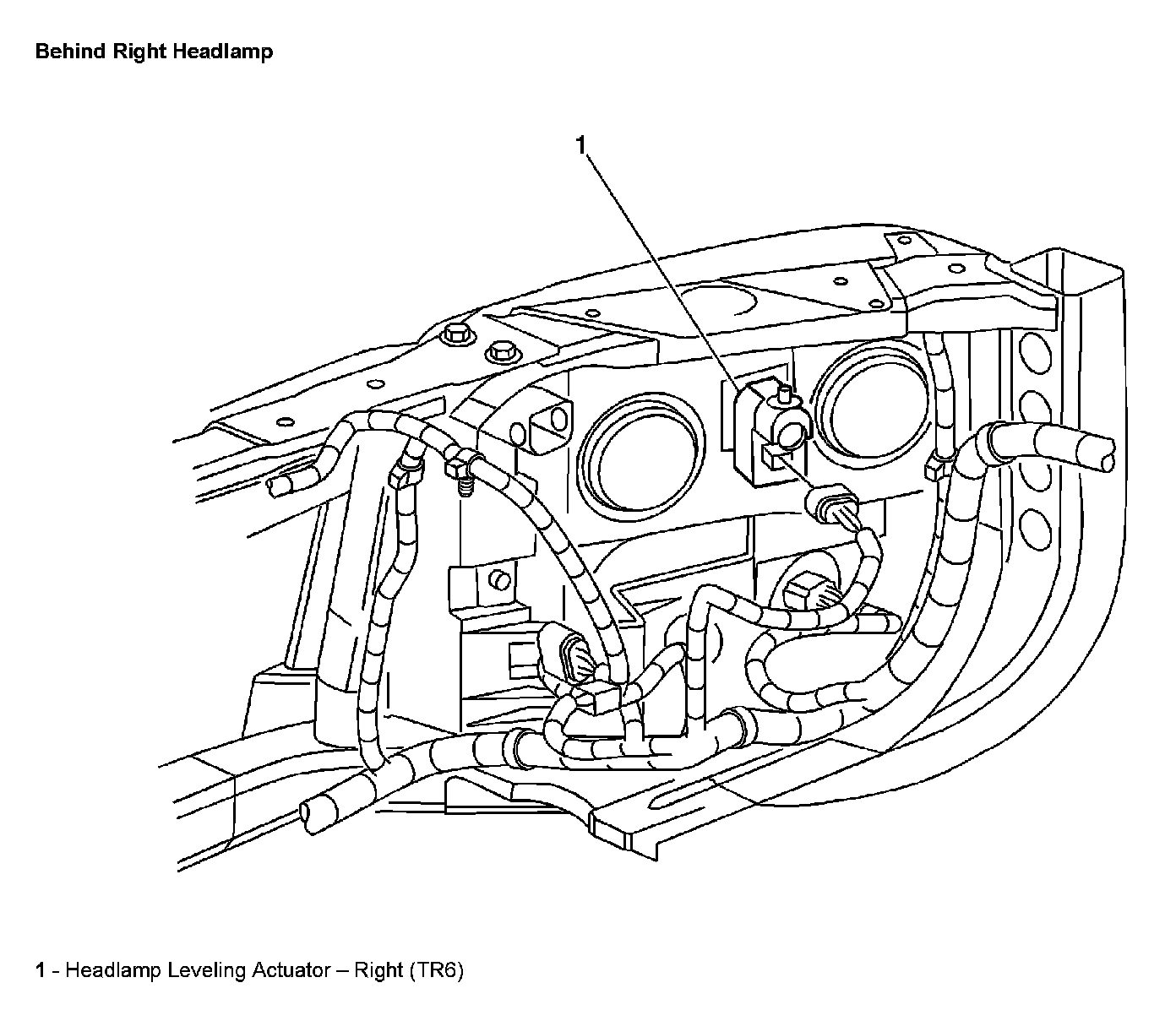 Behind Right Headlamp

1

1 - Headlamp Leveling Actuator – Right (TR6)