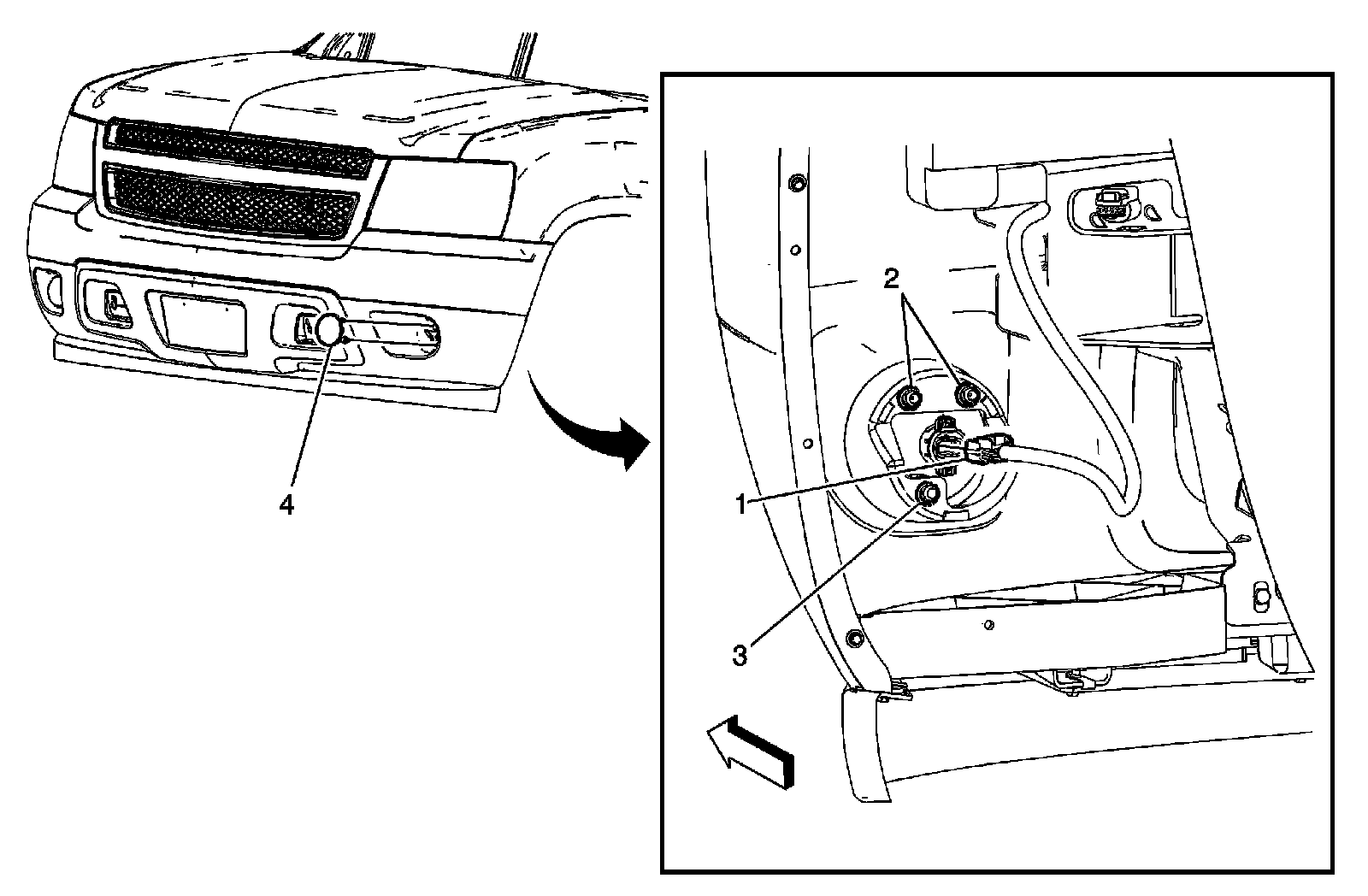 4

2

1

3