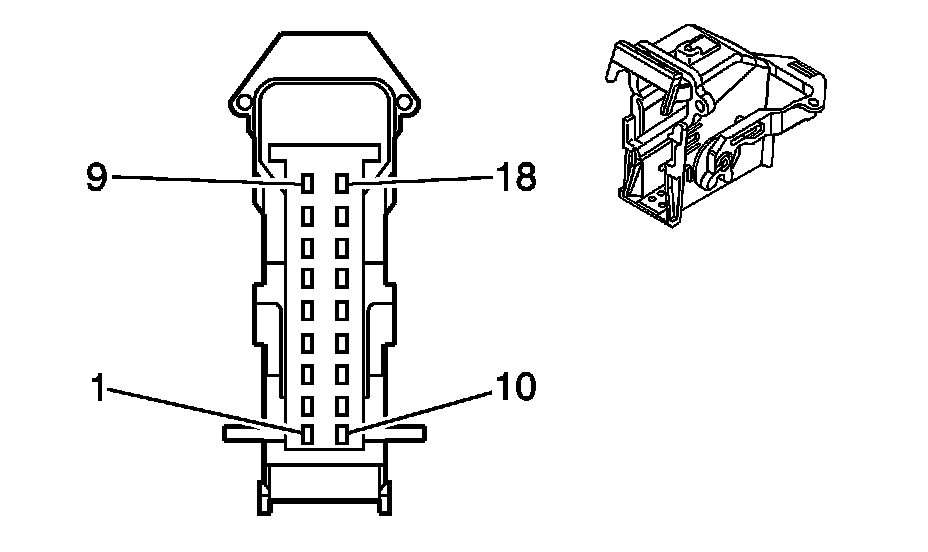 9
18
1
10