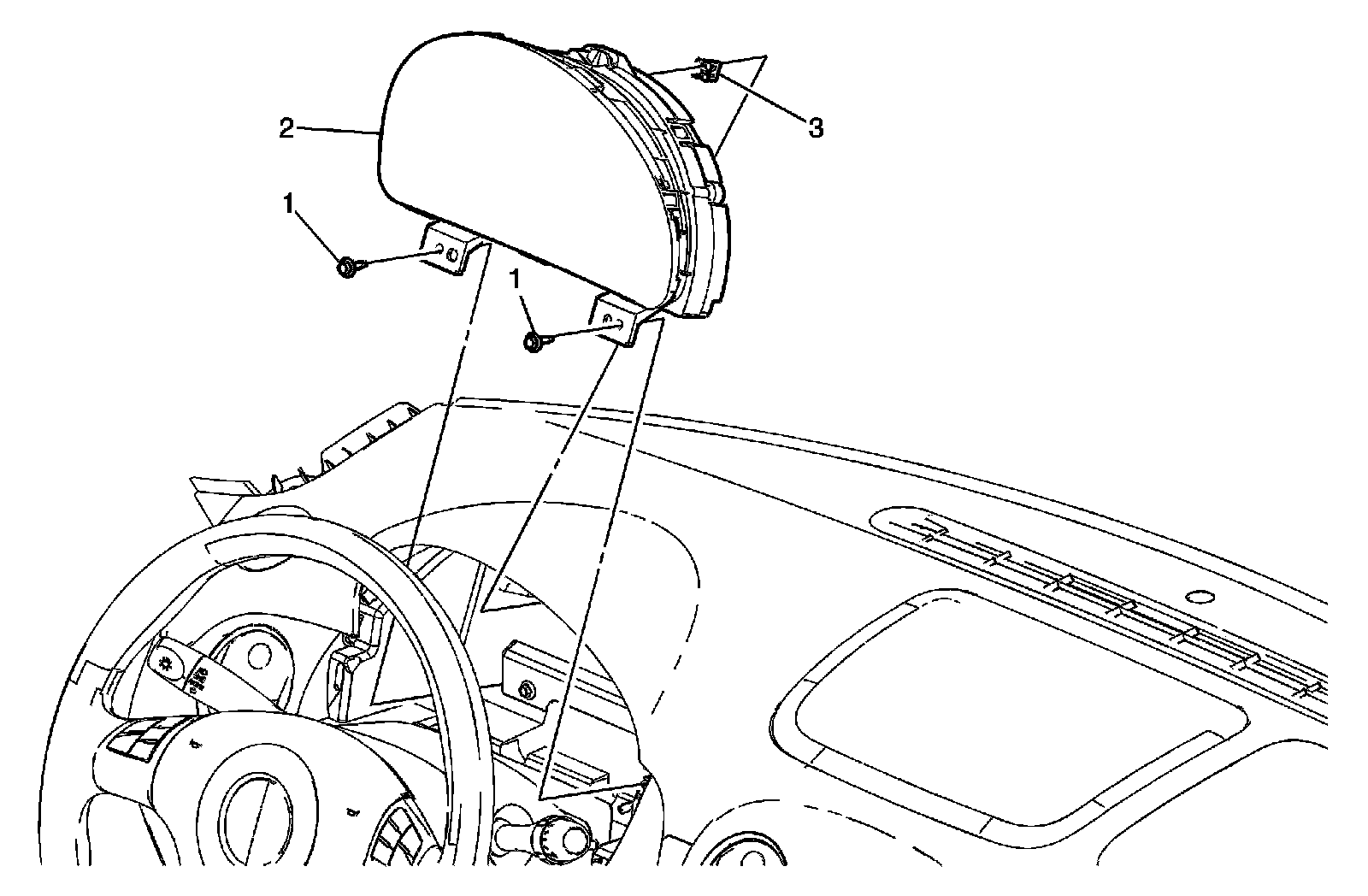 2
3
1
1