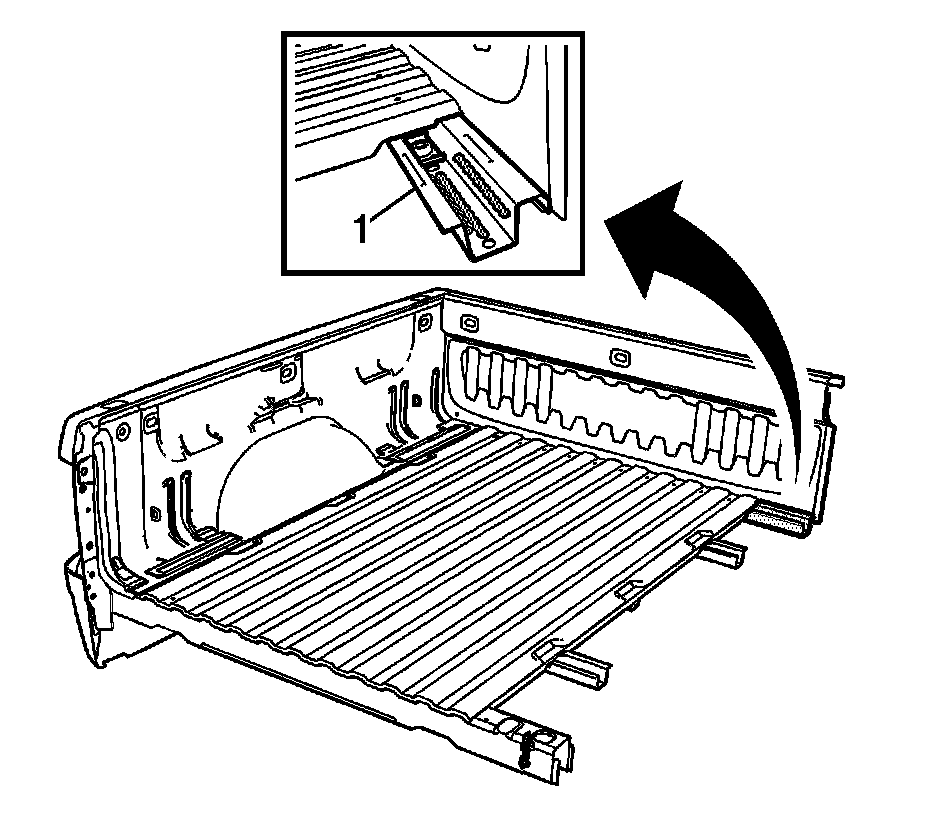 1