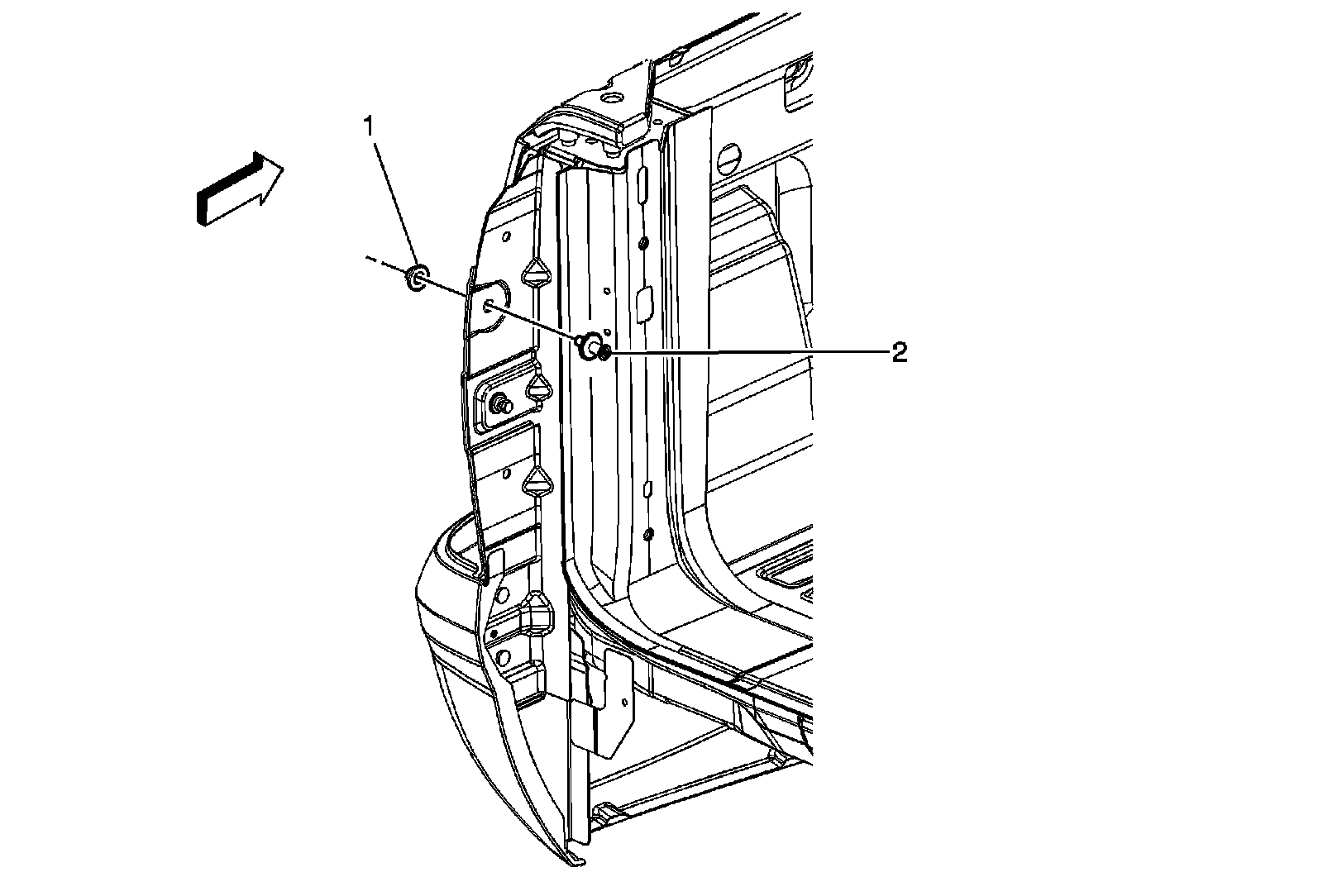 1

2