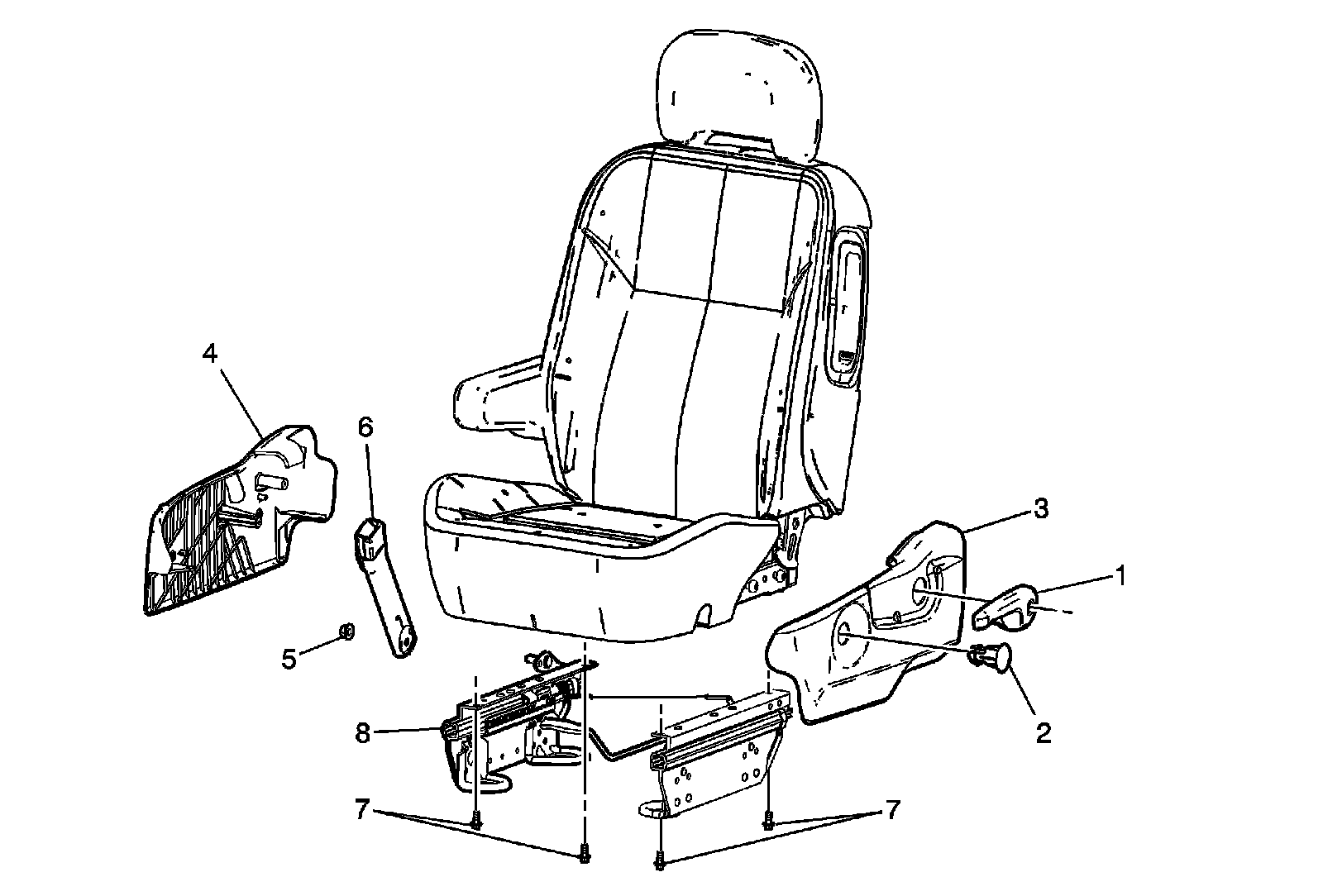 4
6
3
1
5
2
8
7
7