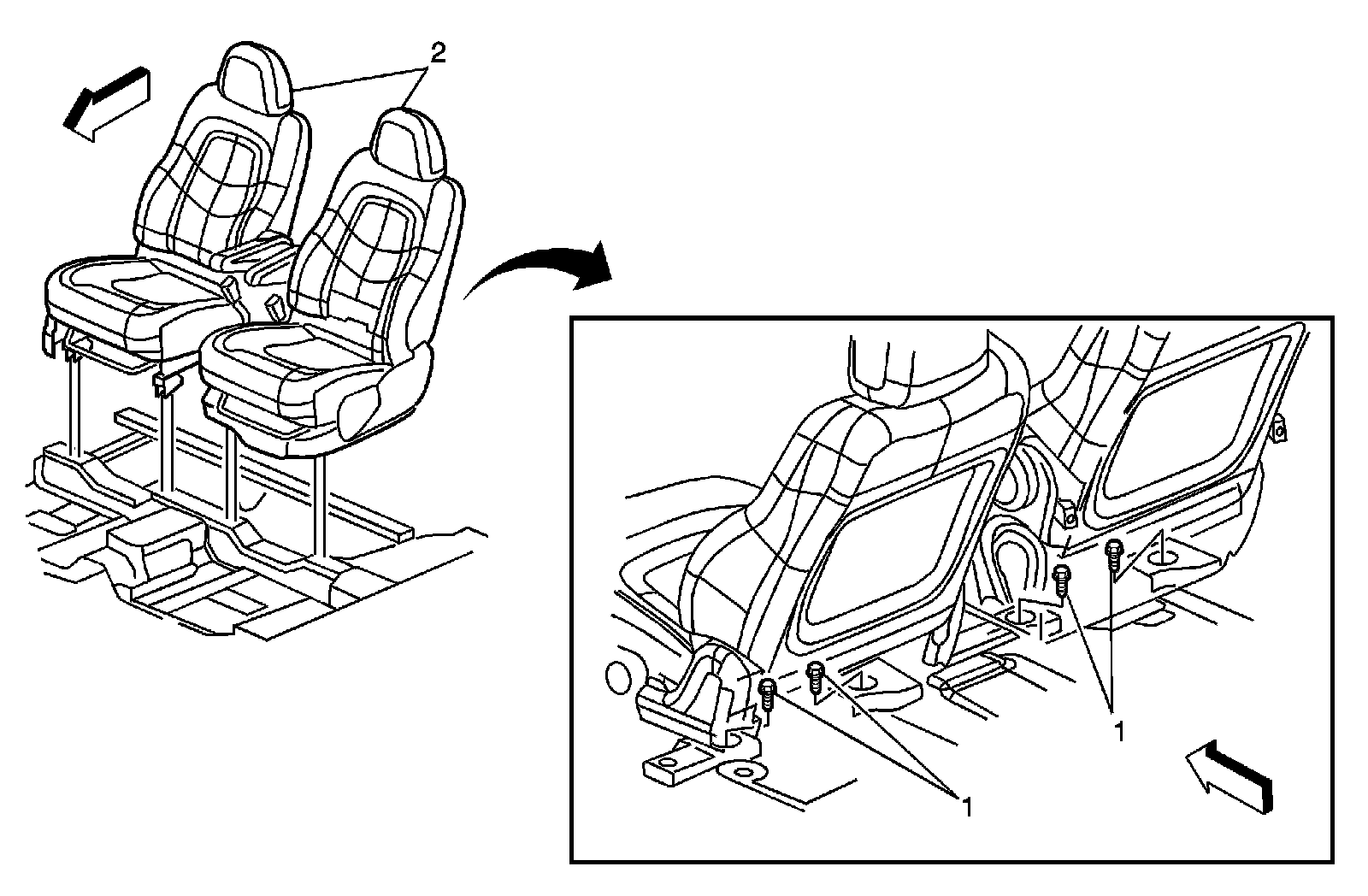 2

1

1