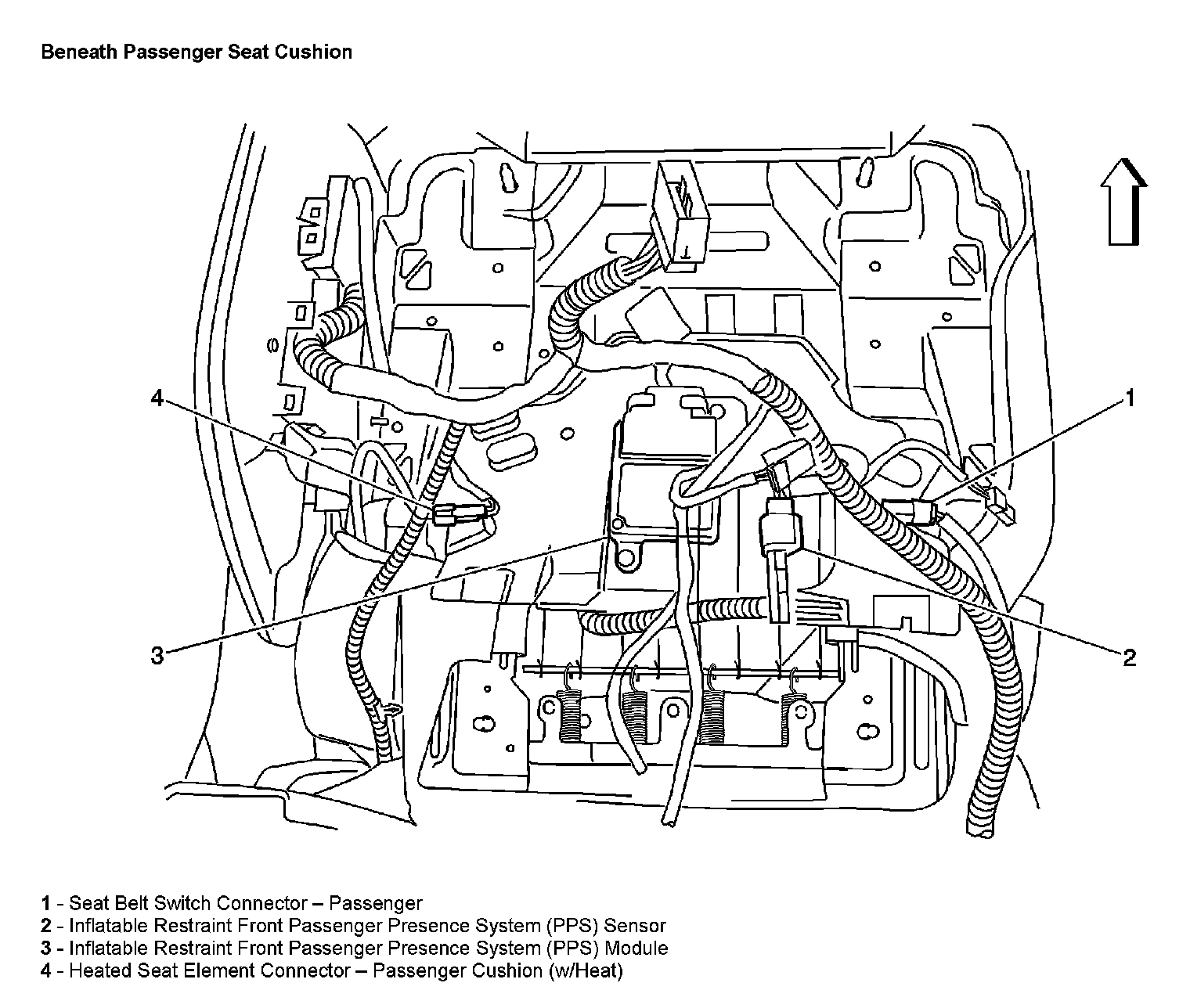 Beneath Passenger Seat Cushion

4

1

3

2

1 - Seat Belt Switch Connector – Passenger
2 - Inflatable Restraint Front Passenger Presence System (PPS) Sensor
3 - Inflatable Restraint Front Passenger Presence System (PPS) Module
4 - Heated Seat Element Connector – Passenger Cushion (w/Heat)