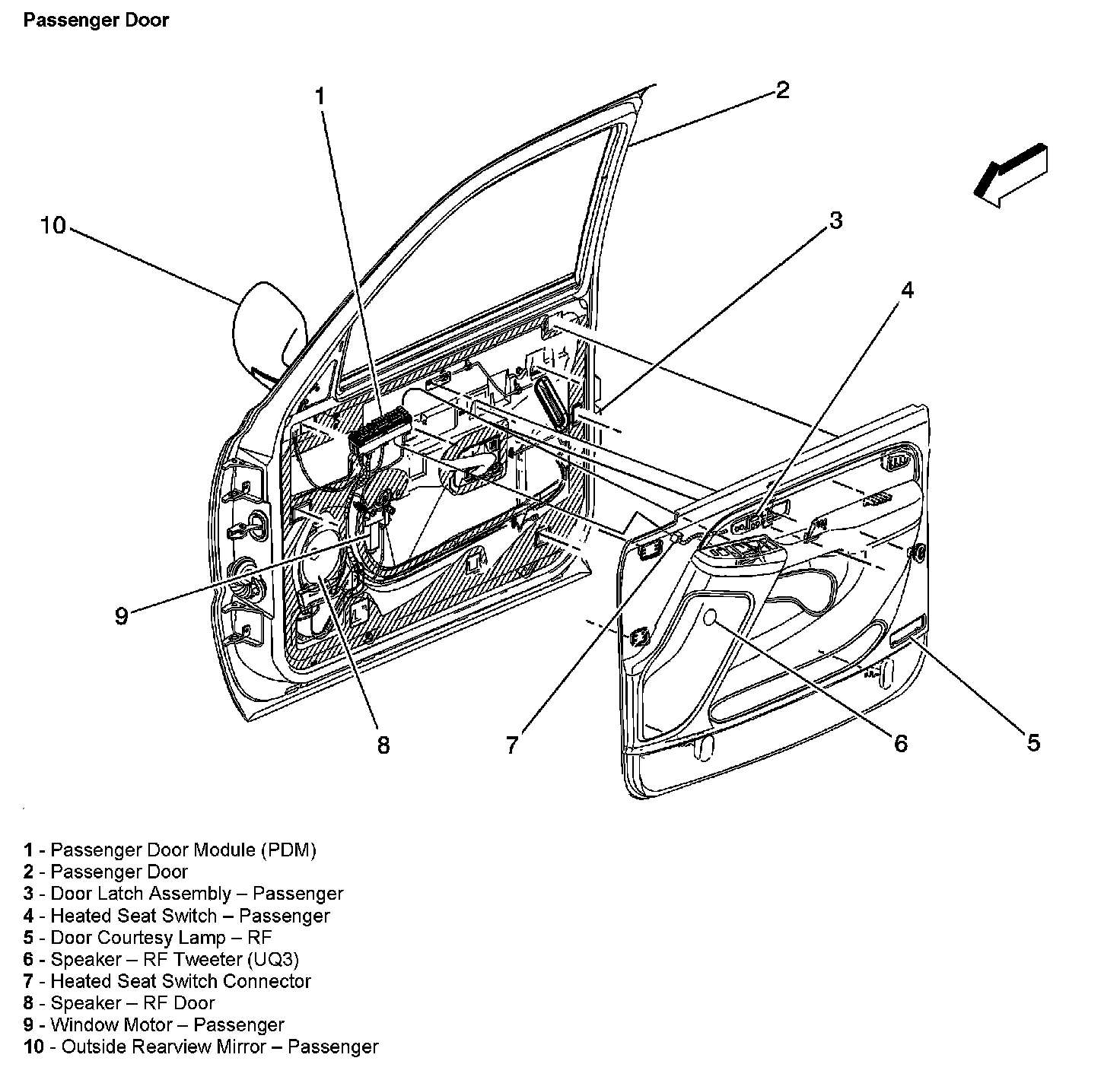 Passenger Door

1
2
10
3
4
9
8
7
6
5

1 - Passenger Door Module (PDM)
2 - Passenger Door
3 - Door Latch Assembly – Passenger
4 - Heated Seat Switch – Passenger
5 - Door Courtesy Lamp – RF
6 - Speaker – RF Tweeter (UQ3)
7 - Heated Seat Switch Connector
8 - Speaker – RF Door
9 - Window Motor – Passenger
10 - Outside Rearview Mirror – Passenger